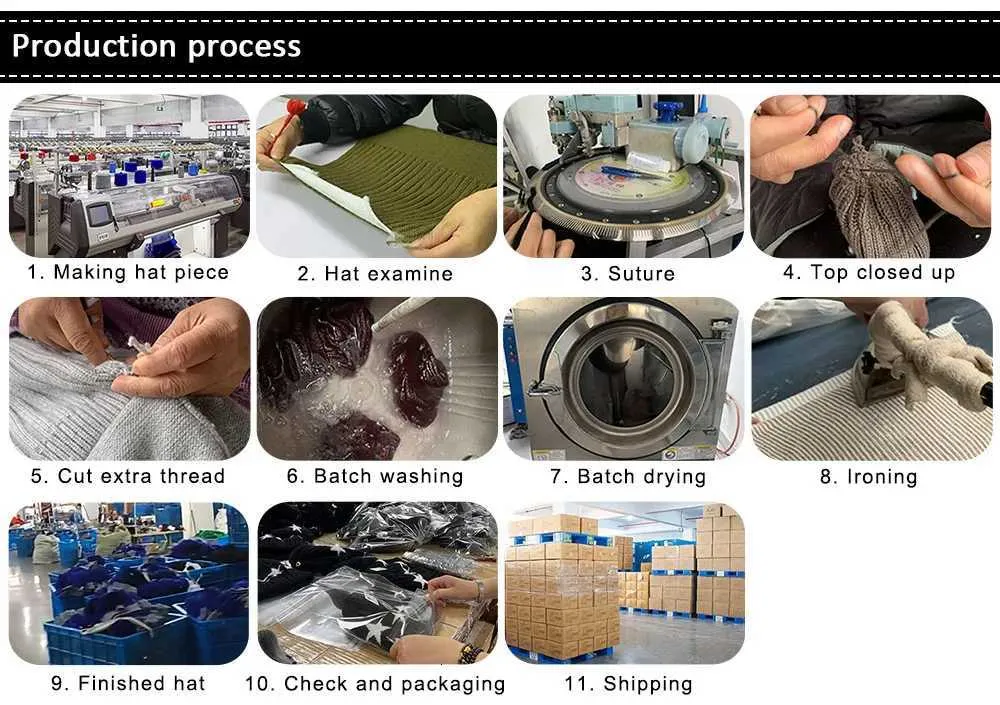 Production process

1. Making hat piece

2. Hat examine

3. Suture

4. Top closed up

5. Cut extra thread

6. Batch washing

7. Batch drying

8. Ironing

9. Finished hat

10. Check and packaging

11. Shipping