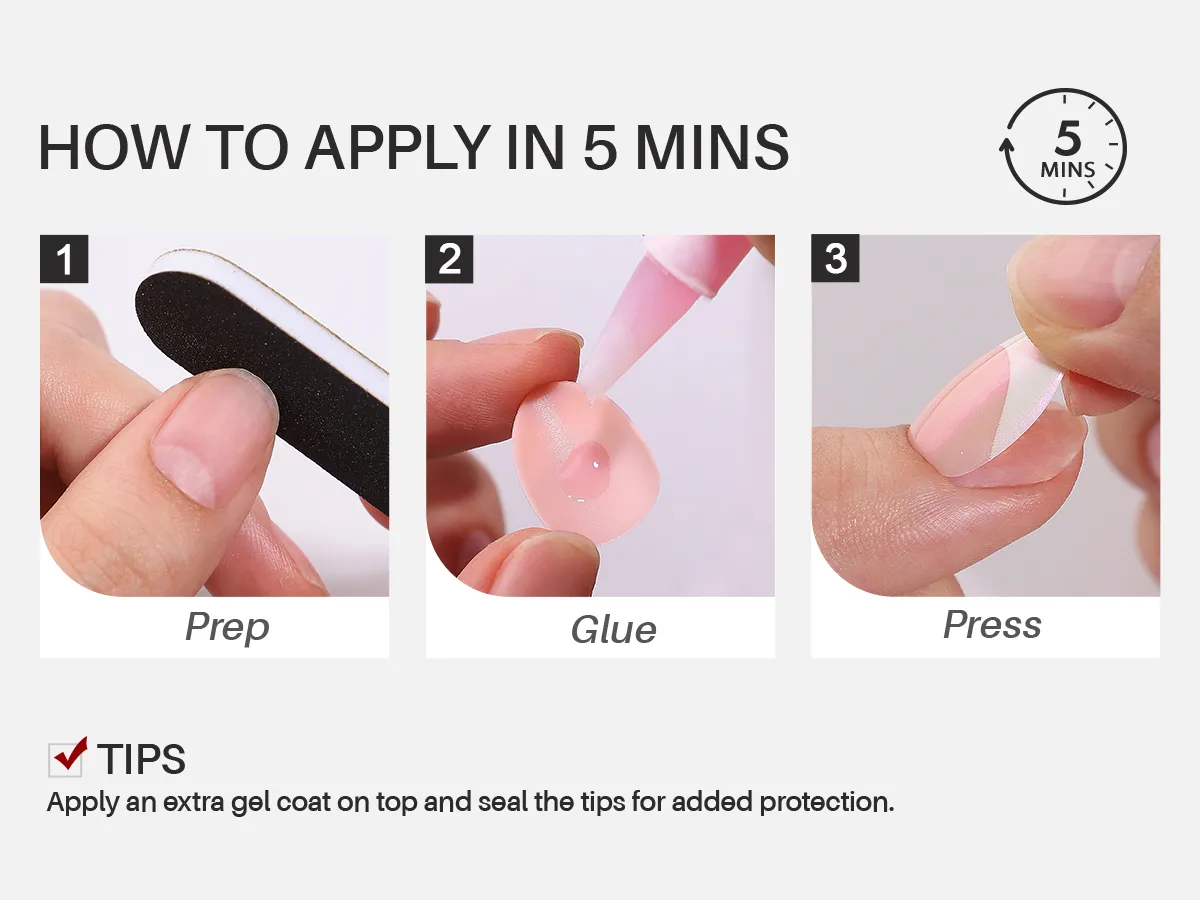 HOW TO APPLY IN 5 MINS

5 MINS

1

Prep

2

Glue

3

Press

TIPS

Apply an extra gel coat on top and seal the tips for added protection.