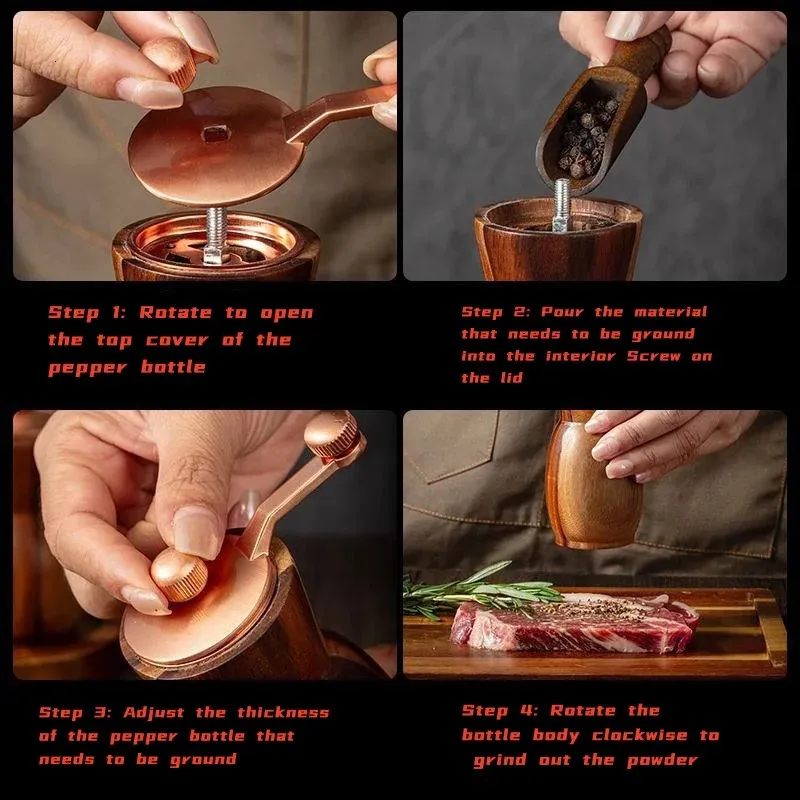 Step 1: Rotate to open the top cover of the pepper bottle

Step 2: Pour the material that needs to be ground into the interior Screw on the lid

Step 3: Adjust the thickness of the pepper bottle that needs to be ground

Step 4: Rotate the bottle body clockwise to grind out the powder