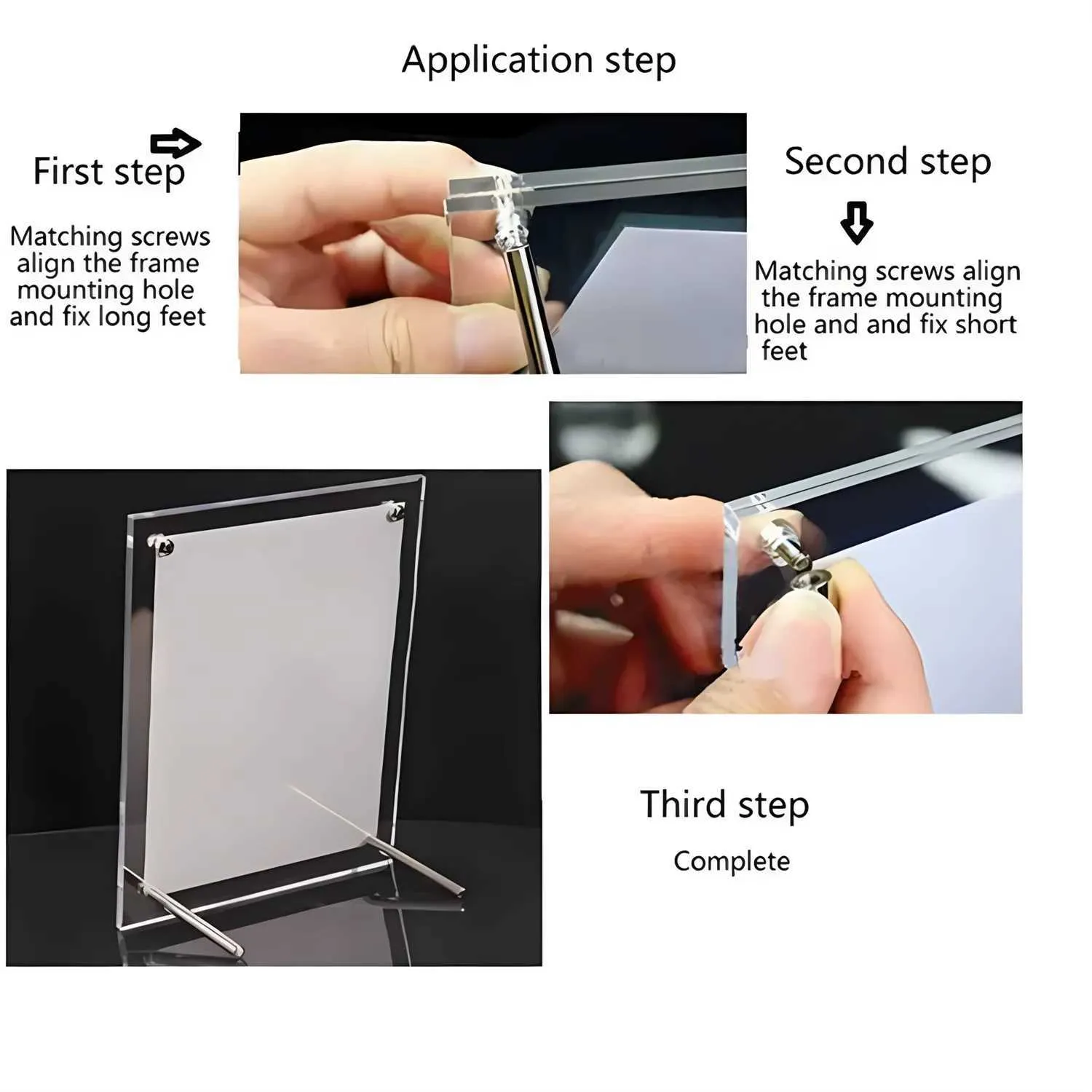 Application step

First step

Matching screws align the frame mounting hole and fix long feet

Second step

Matching screws align the frame mounting hole and and fix short feet

Third step

Complete