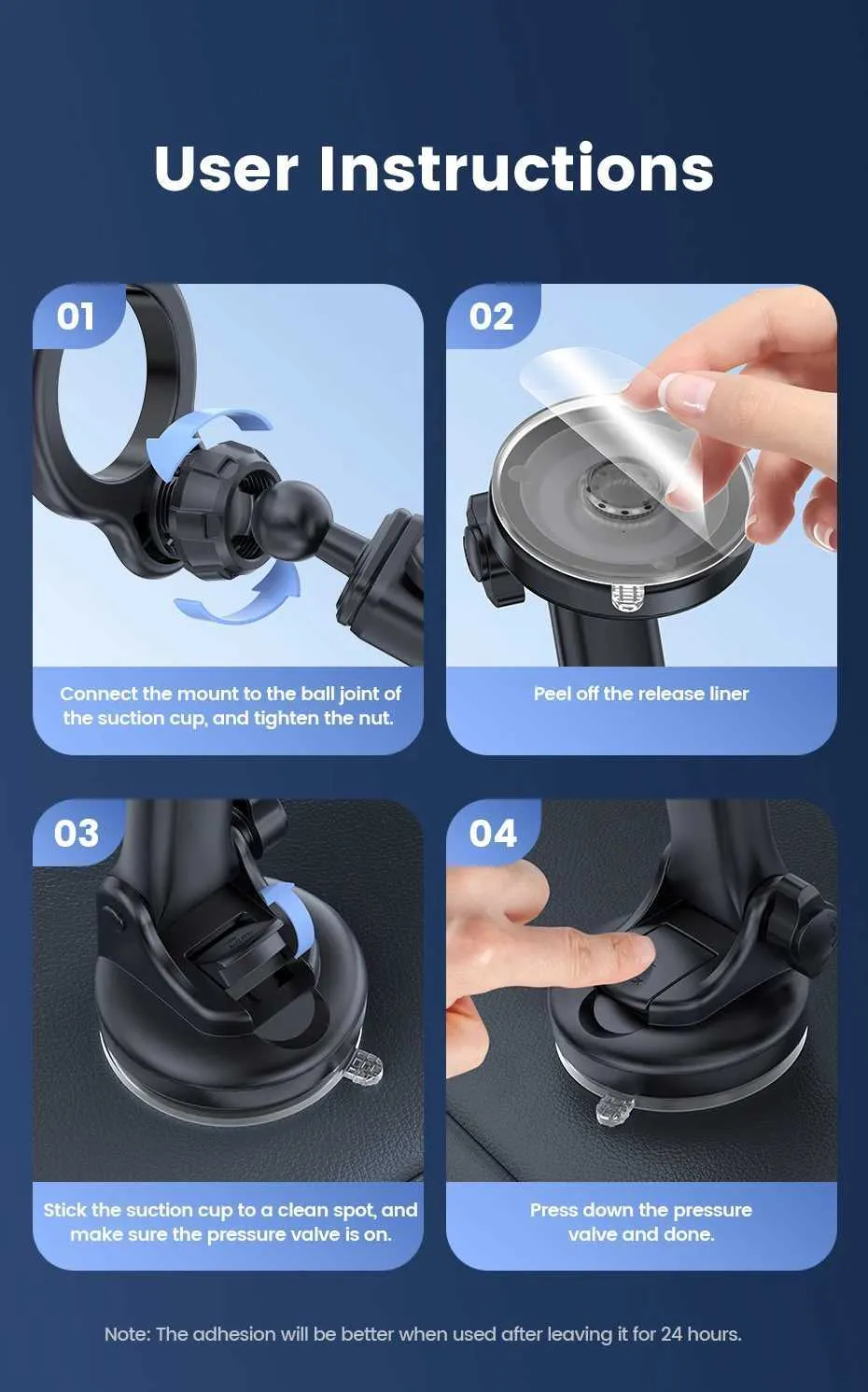 User Instructions

01

Connect the mount to the ball joint of the suction cup, and tighten the nut.

02

Peel off the release liner

03

Stick the suction cup to a clean spot, and make sure the pressure valve is on.

04

Press down the pressure valve and done.

Note: The adhesion will be better when used after leaving it for 24 hours.