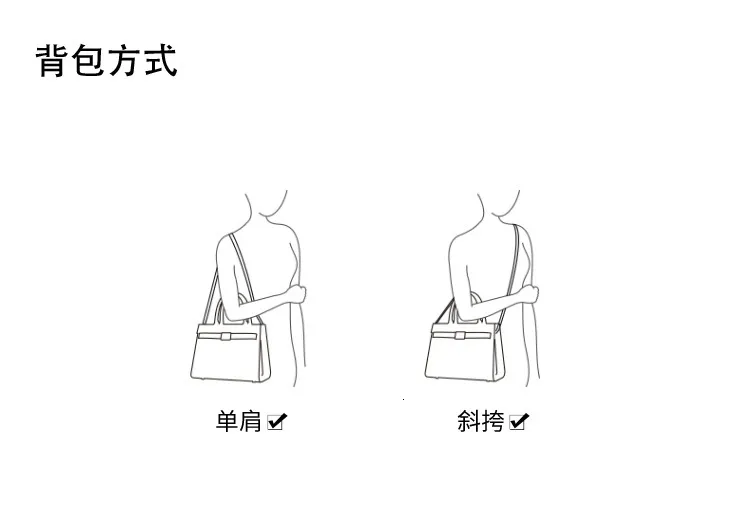 背包方式

单肩 ☑

斜挎 ☑