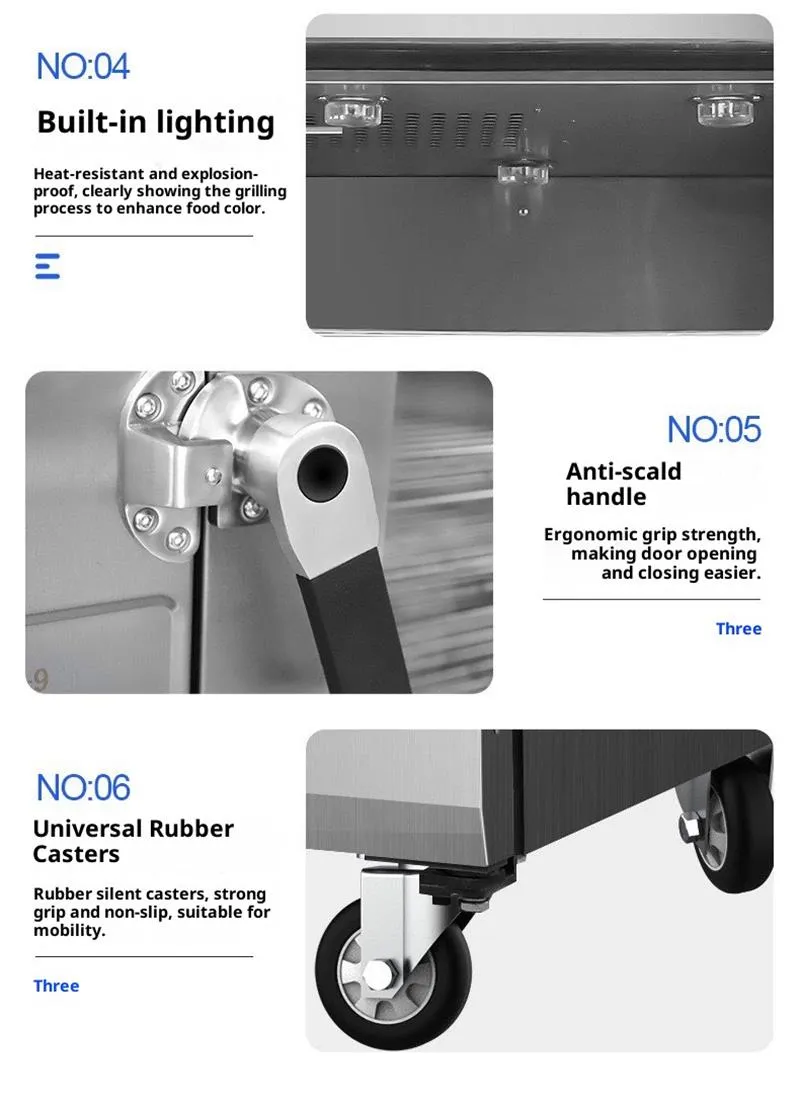 NO:04

Built-in lighting

Heat-resistant and explosion-proof, clearly showing the grilling process to enhance food color.

NO:05

Anti-scald handle

Ergonomic grip strength, making door opening and closing easier.

Three

NO:06

Universal Rubber Casters

Rubber silent casters, strong grip and non-slip, suitable for mobility.

Three