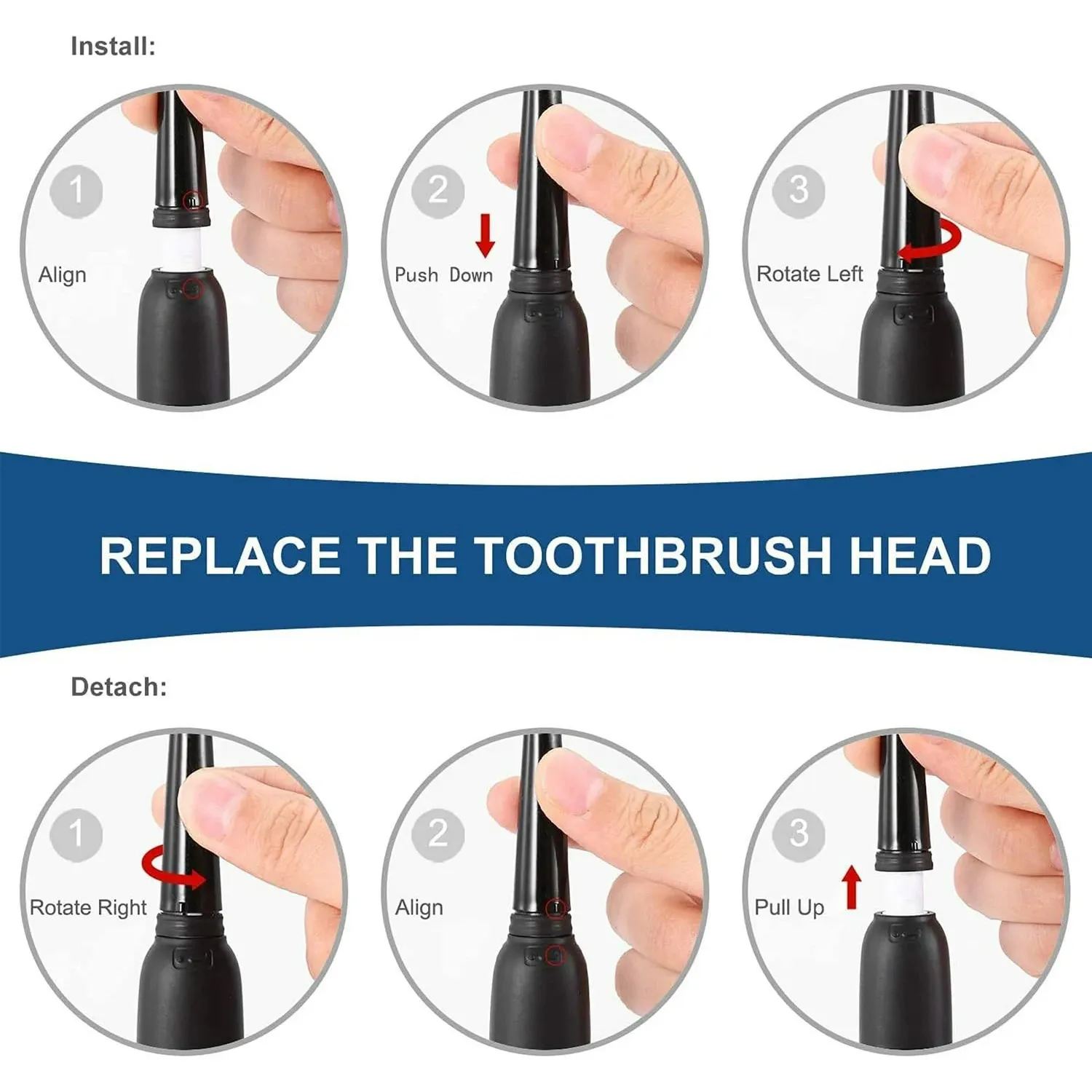 Install:

1
Align

2
Push Down

3
Rotate Left

REPLACE THE TOOTHBRUSH HEAD

Detach:

1
Rotate Right

2
Align

3
Pull Up