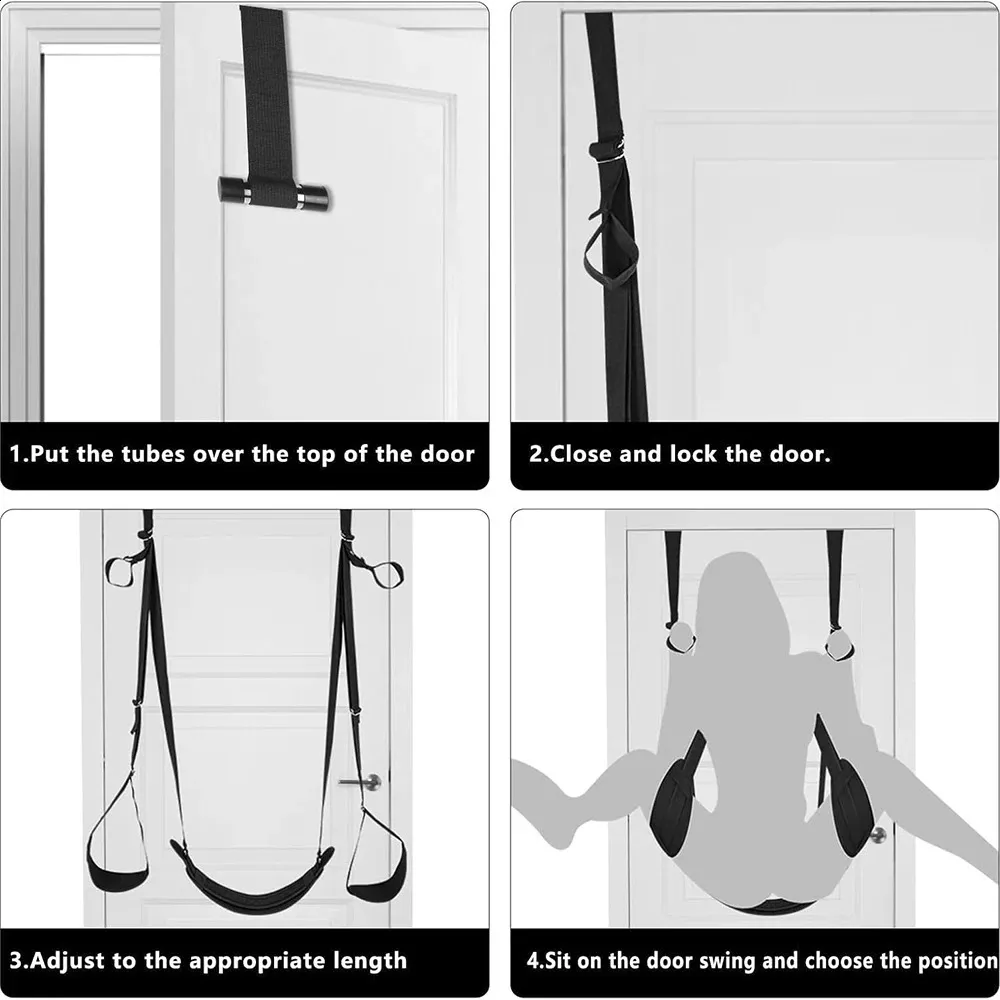 1.Put the tubes over the top of the door

2.Close and lock the door.

3.Adjust to the appropriate length

4.Sit on the door swing and choose the position