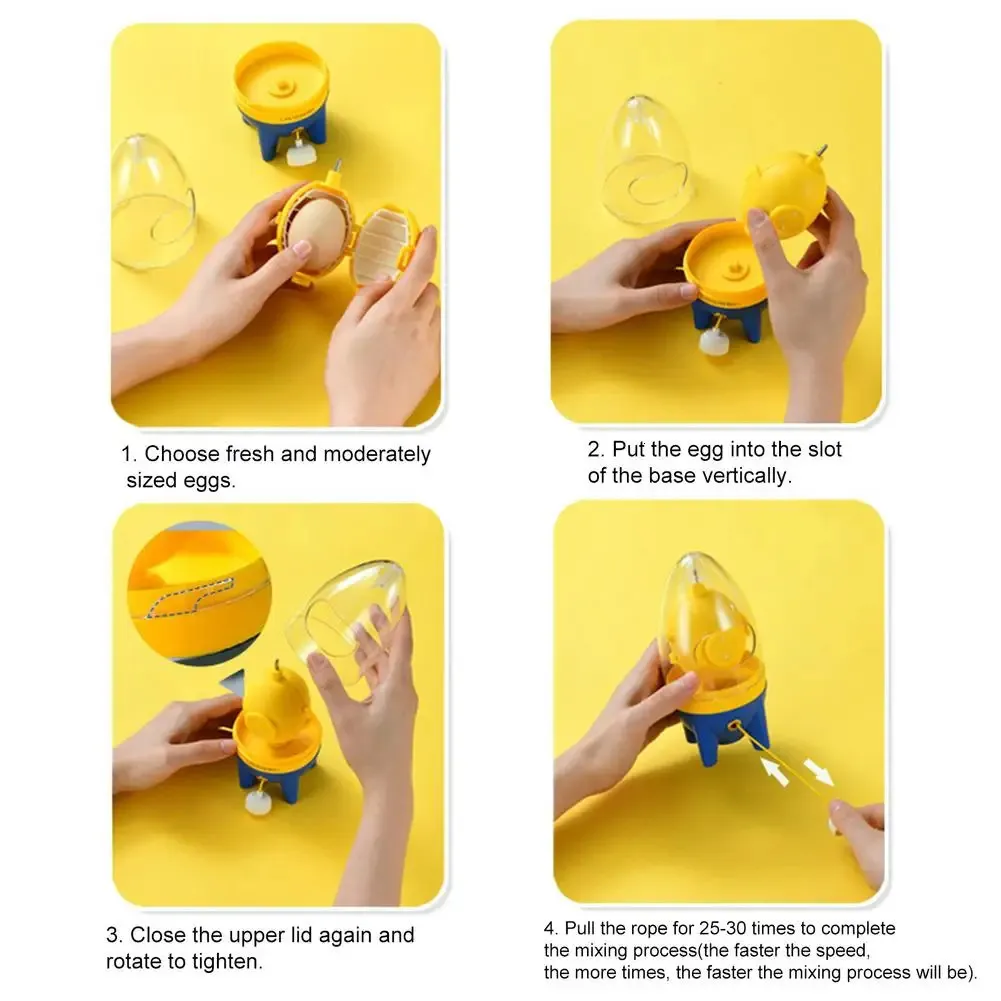 1. Choose fresh and moderately sized eggs.

2. Put the egg into the slot of the base vertically.

3. Close the upper lid again and rotate to tighten.

4. Pull the rope for 25-30 times to complete the mixing process(the faster the speed, the more times, the faster the mixing process will be).