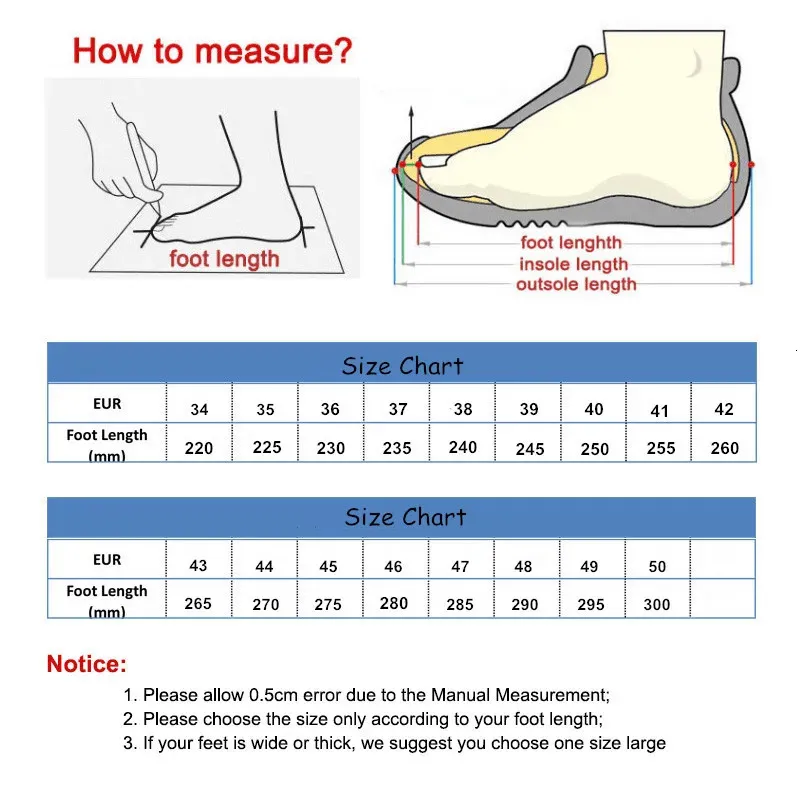 How to measure?

foot length

foot lenghth
insole length
outsole length

Size Chart

| EUR | 34 | 35 | 36 | 37 | 38 | 39 | 40 | 41 | 42 |
|---|---|---|---|---|---|---|---|---|---|
| Foot Length (mm) | 220 | 225 | 230 | 235 | 240 | 245 | 250 | 255 | 260 |

Size Chart

| EUR | 43 | 44 | 45 | 46 | 47 | 48 | 49 | 50 | |
|---|---|---|---|---|---|---|---|---|---|
| Foot Length (mm) | 265 | 270 | 275 | 280 | 285 | 290 | 295 | 300 | |

Notice:
1. Please allow 0.5cm error due to the Manual Measurement;
2. Please choose the size only according to your foot length;
3. If your feet is wide or thick, we suggest you choose one size large