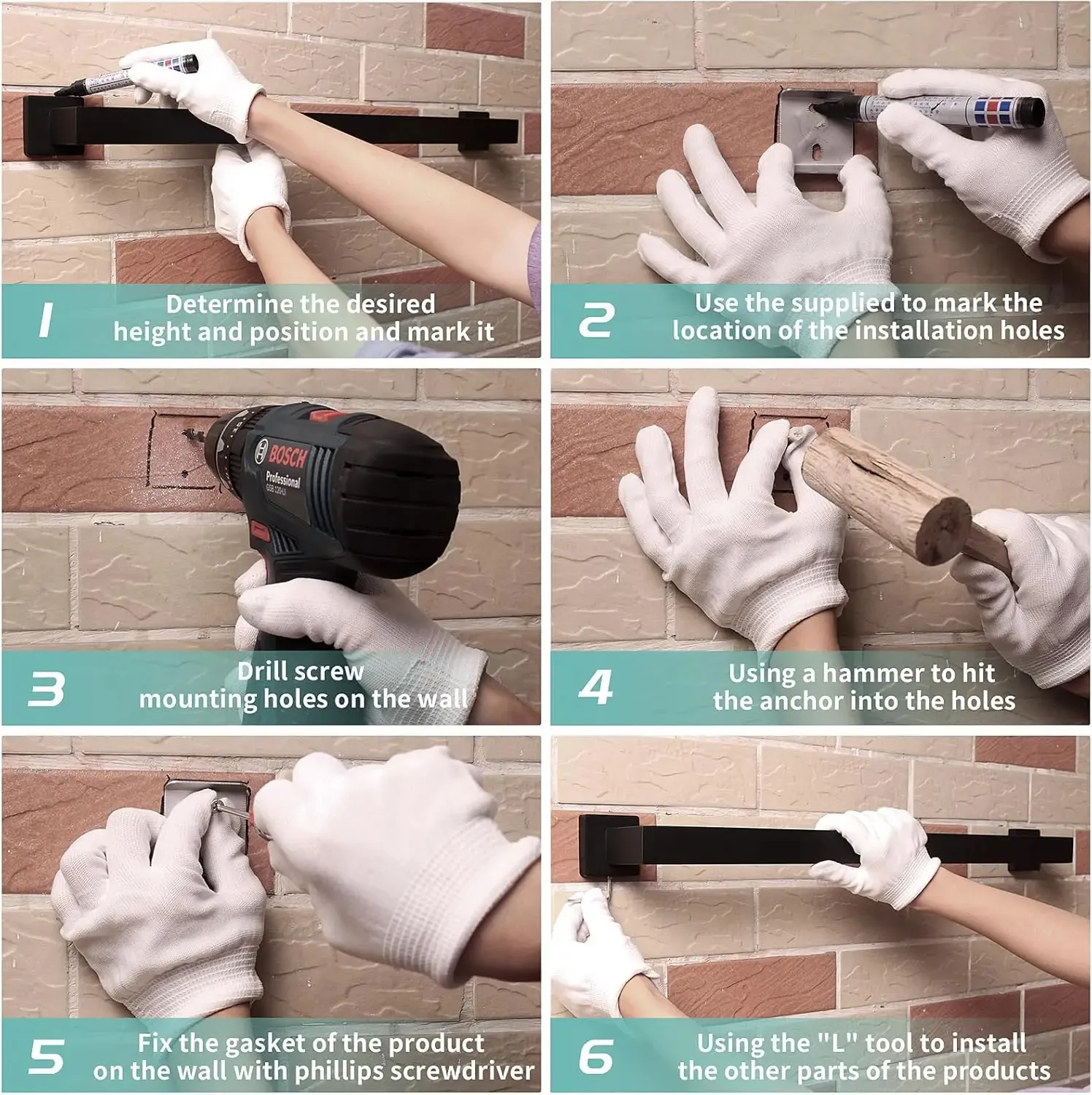 1
Determine the desired height and position and mark it

2
Use the supplied to mark the location of the installation holes

BOSCH
Professional
GSB 120-LI

3
Drill screw mounting holes on the wall

4
Using a hammer to hit the anchor into the holes

5
Fix the gasket of the product on the wall with phillips screwdriver

6
Using the "L" tool to install the other parts of the products