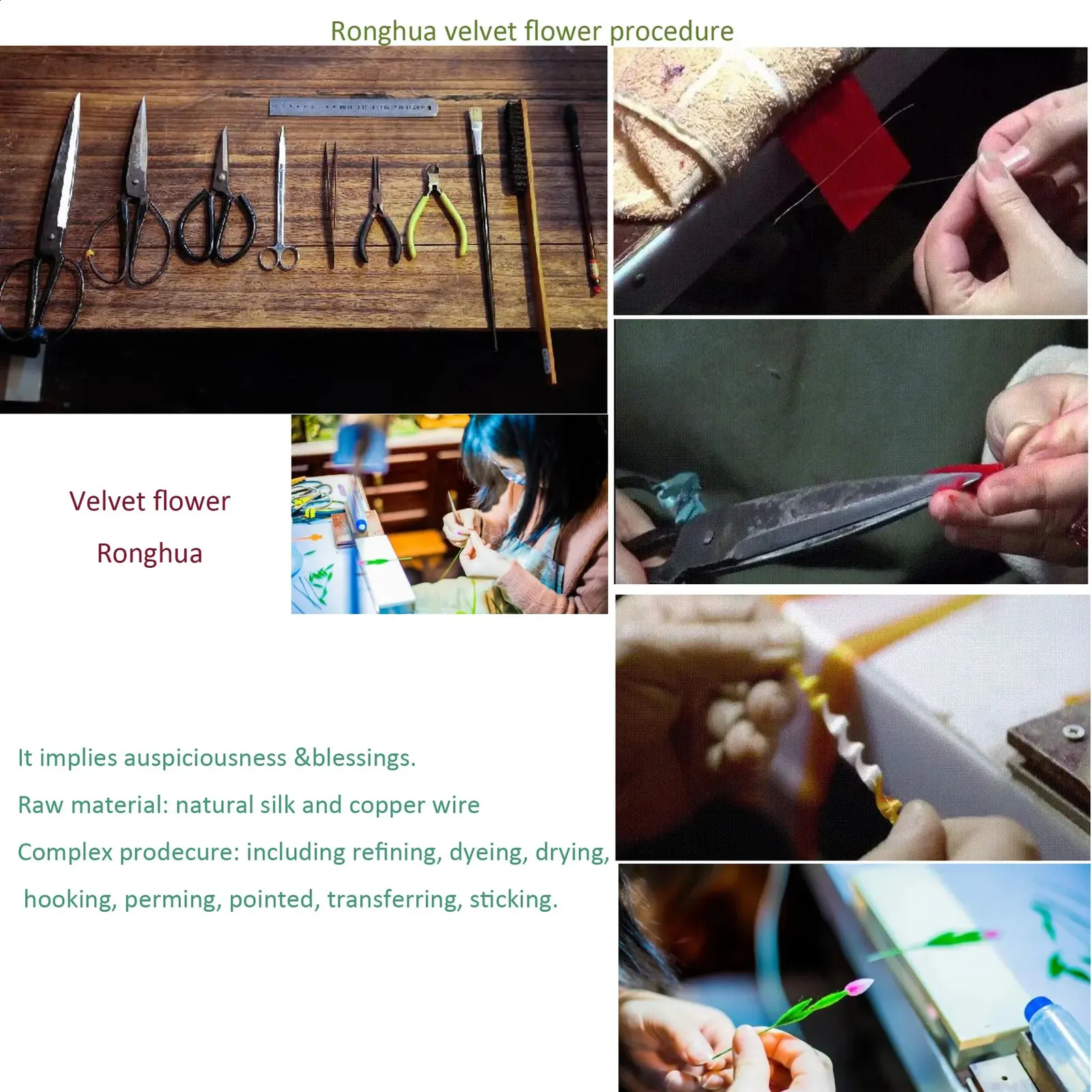 Ronghua velvet flower procedure

Velvet flower

Ronghua

It implies auspiciousness &blessings.

Raw material: natural silk and copper wire

Complex prodecure: including refining, dyeing, drying, hooking, perming, pointed, transferring, sticking.