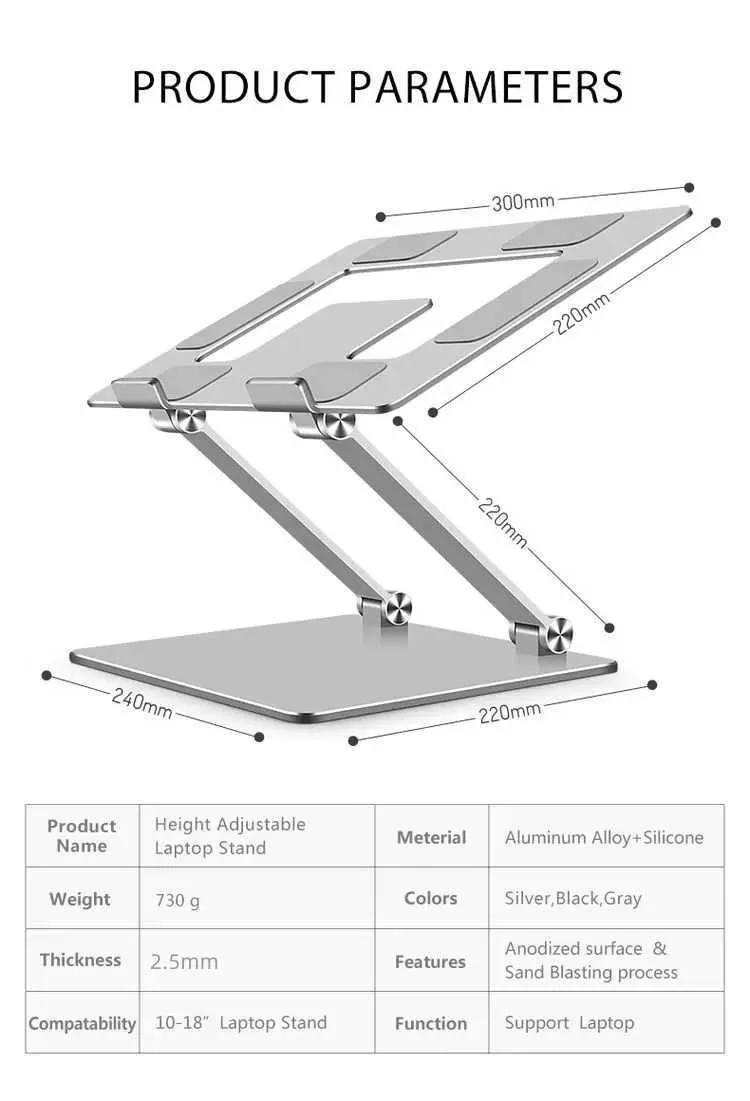 PRODUCT PARAMETERS

300mm

220mm

220mm

240mm

220mm

| Product Name | Height Adjustable Laptop Stand | Meterial | Aluminum Alloy+Silicone |
|---|---|---|---|
| Weight | 730 g | Colors | Silver,Black,Gray |
| Thickness | 2.5mm | Features | Anodized surface & Sand Blasting process |
| Compatability | 10-18" Laptop Stand | Function | Support Laptop |