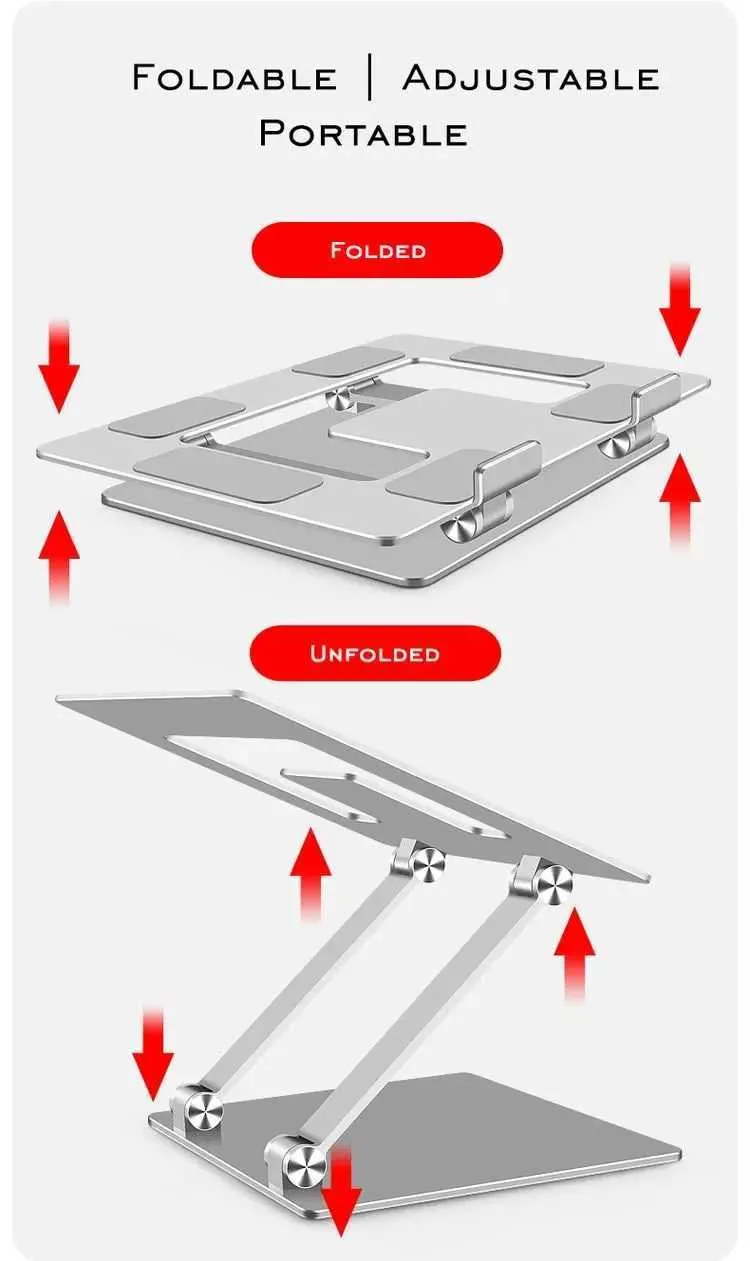 FOLDABLE | ADJUSTABLE
PORTABLE

FOLDED

UNFOLDED