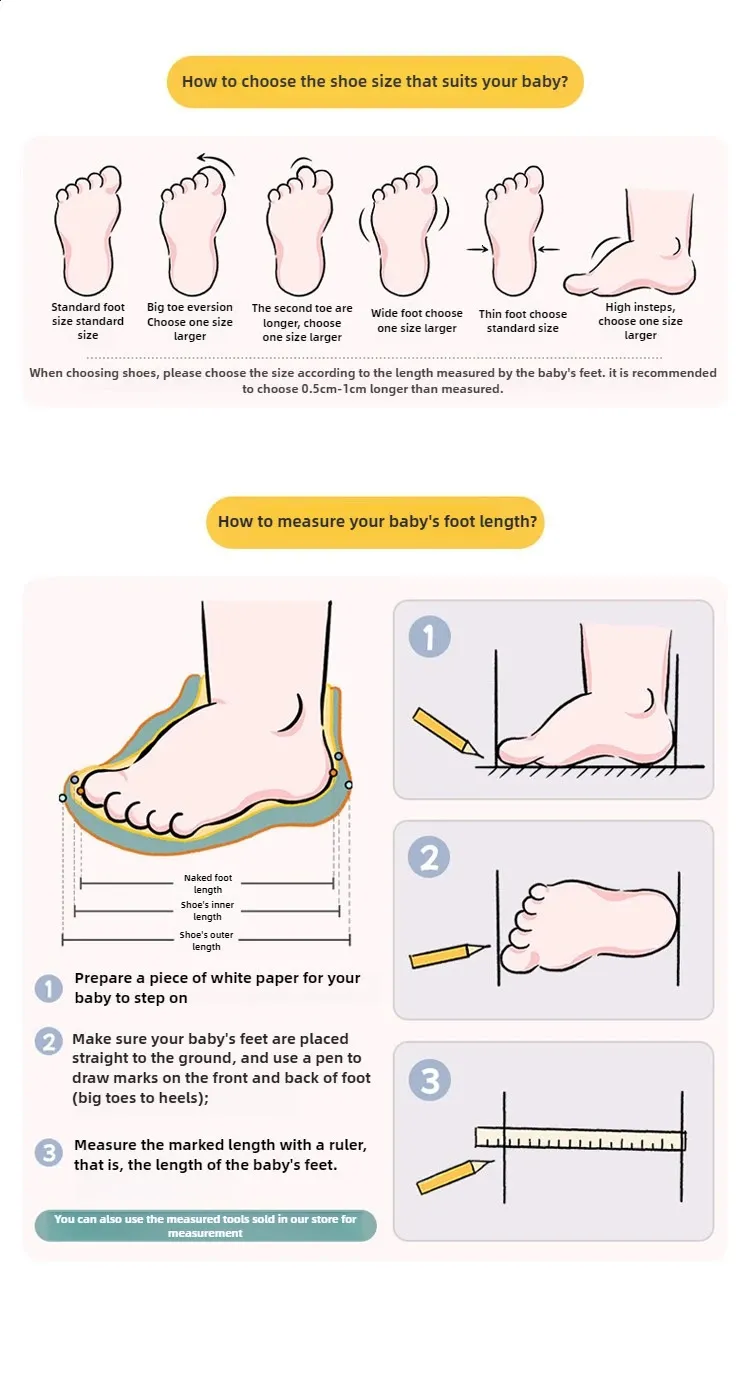 How to choose the shoe size that suits your baby?

Standard foot size standard size

Big toe eversion Choose one size larger

The second toe are longer, choose one size larger

Wide foot choose one size larger

Thin foot choose standard size

High insteps, choose one size larger

When choosing shoes, please choose the size according to the length measured by the baby's feet. it is recommended to choose 0.5cm-1cm longer than measured.

How to measure your baby's foot length?

Naked foot length

Shoe's inner length

Shoe's outer length

1 Prepare a piece of white paper for your baby to step on

2 Make sure your baby's feet are placed straight to the ground, and use a pen to draw marks on the front and back of foot (big toes to heels);

3 Measure the marked length with a ruler, that is, the length of the baby's feet.

You can also use the measured tools sold in our store for measurement

1

2

3