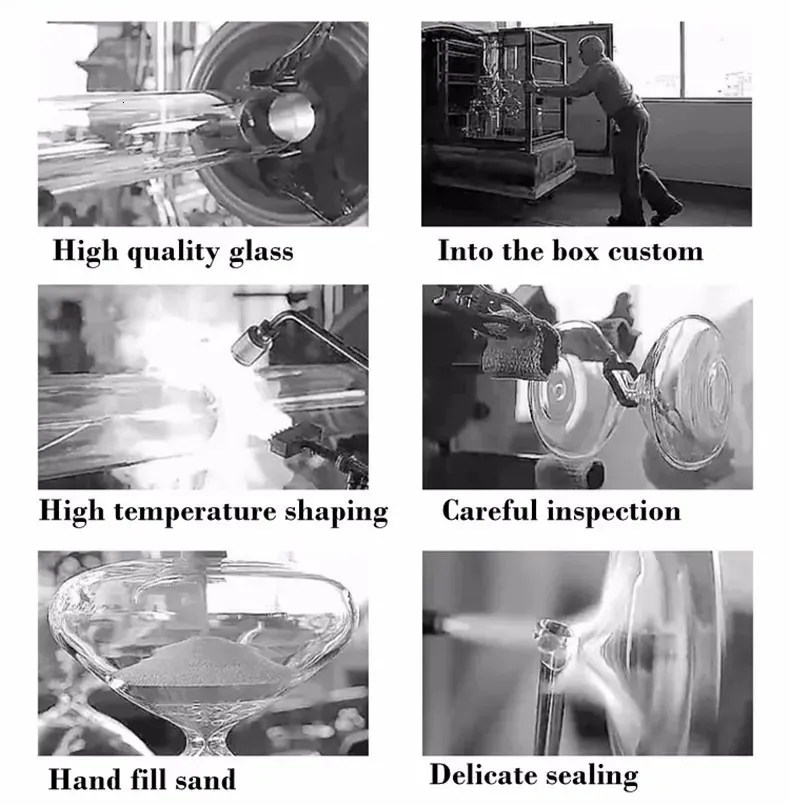 High quality glass

Into the box custom

High temperature shaping

Careful inspection

Hand fill sand

Delicate sealing