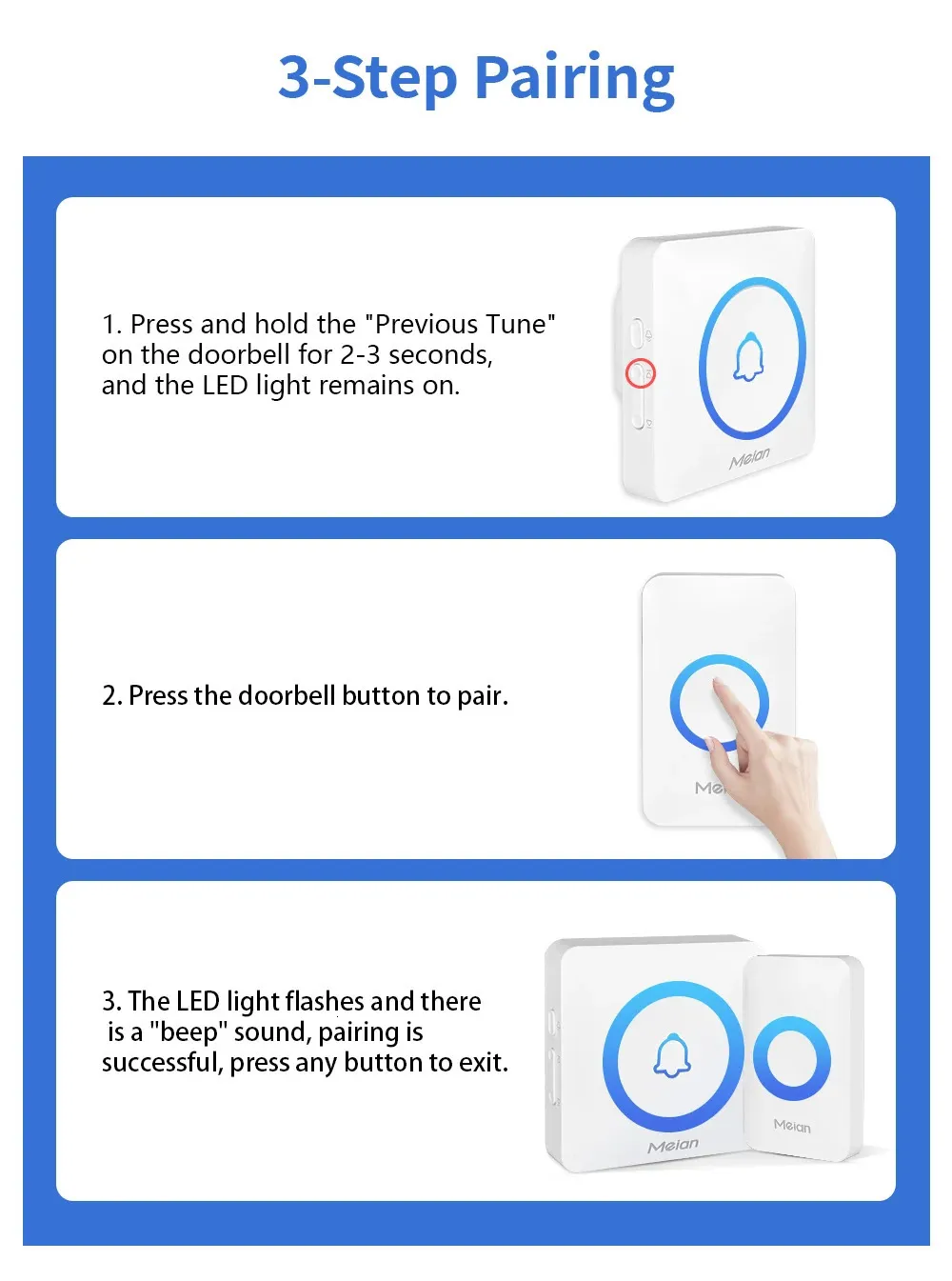 3-Step Pairing

1. Press and hold the "Previous Tune" on the doorbell for 2-3 seconds, and the LED light remains on.

Meian

2. Press the doorbell button to pair.

Me

3. The LED light flashes and there is a "beep" sound, pairing is successful, press any button to exit.

Meian

Meian