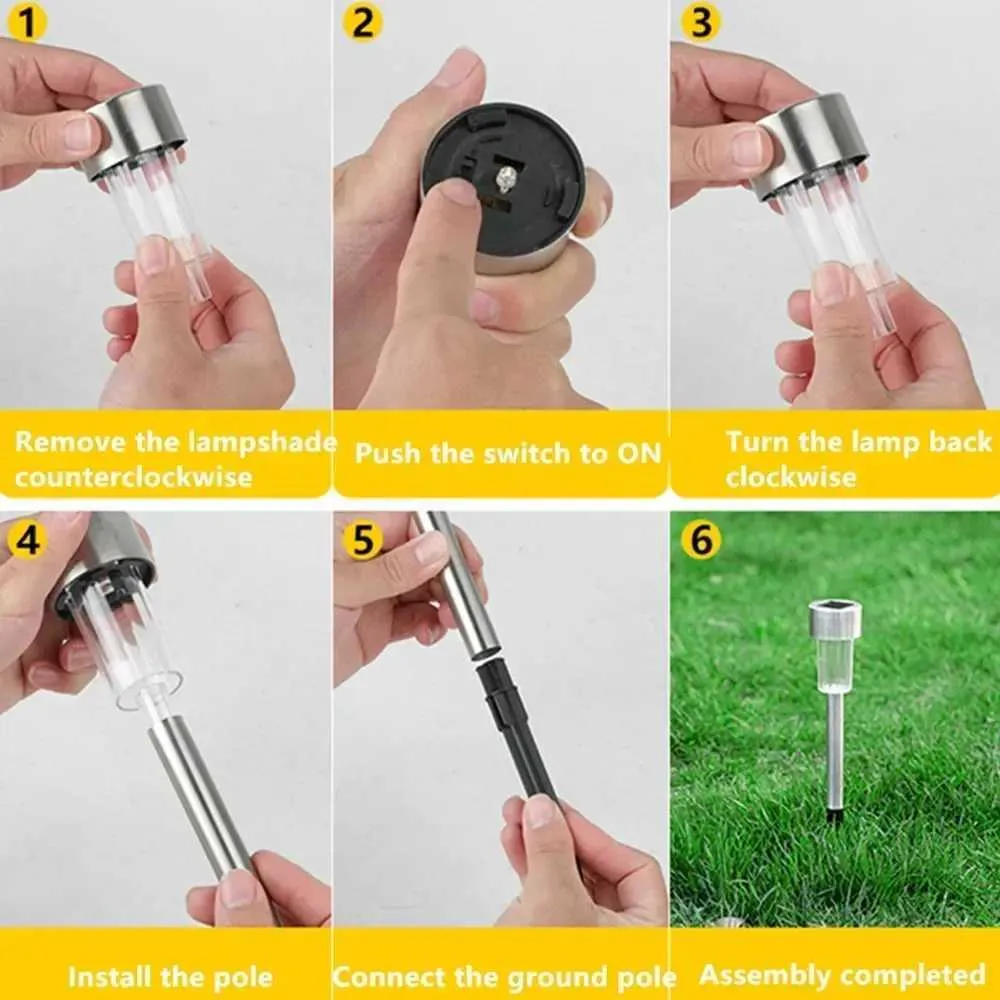 1

Remove the lampshade counterclockwise

2

Push the switch to ON

3

Turn the lamp back clockwise

4

Install the pole

5

Connect the ground pole

6

Assembly completed