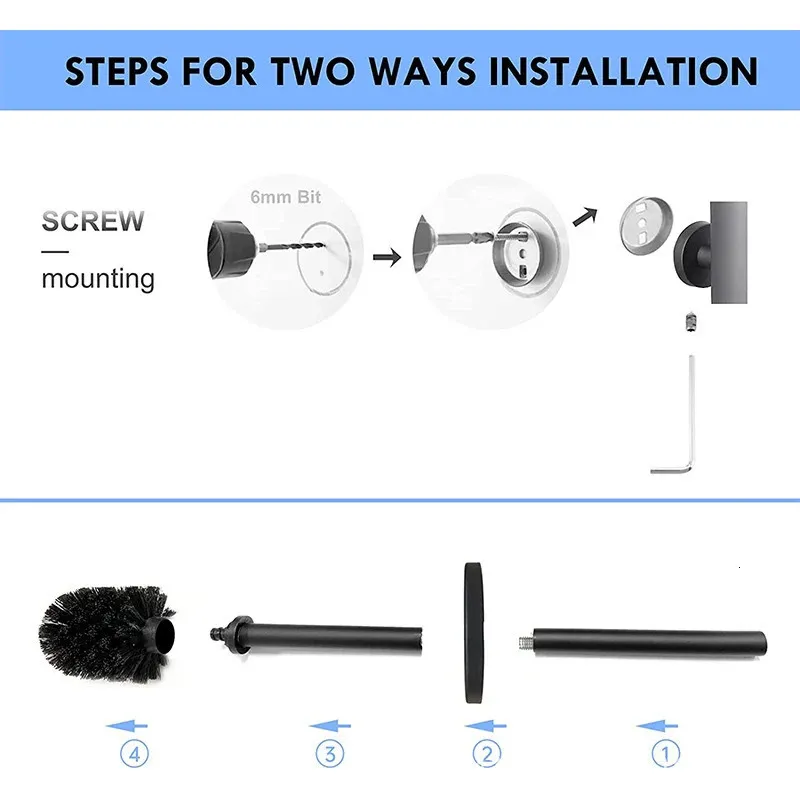 STEPS FOR TWO WAYS INSTALLATION

SCREW
—
mounting

6mm Bit

④ ③ ② ①