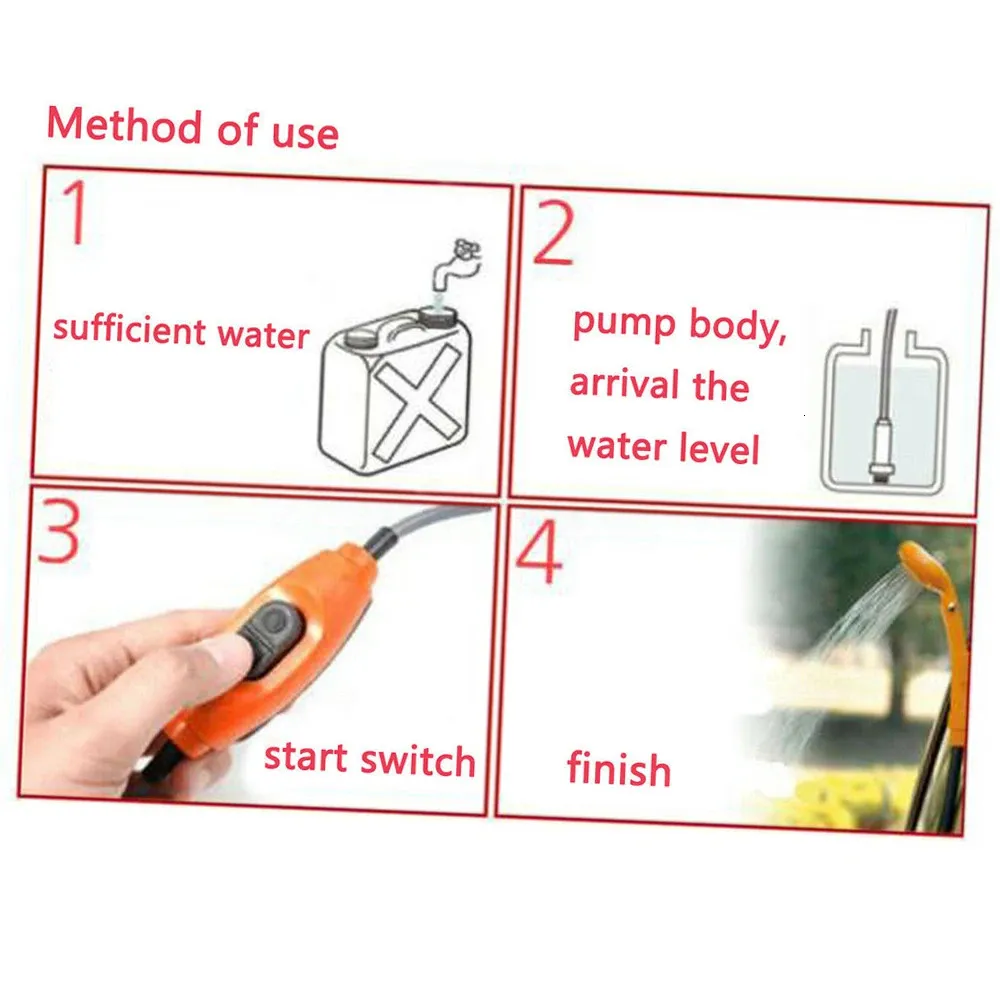 Method of use

1

sufficient water

2

pump body, arrival the water level

3

start switch

4

finish