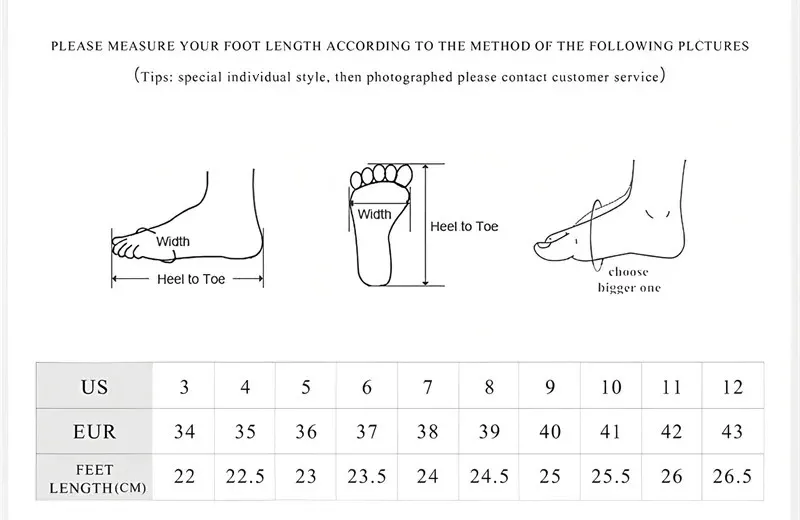 PLEASE MEASURE YOUR FOOT LENGTH ACCORDING TO THE METHOD OF THE FOLLOWING PLCTURES

(Tips: special individual style, then photographed please contact customer service)

Width

Heel to Toe

Width

Heel to Toe

choose bigger one

| US | 3 | 4 | 5 | 6 | 7 | 8 | 9 | 10 | 11 | 12 |
|---|---|---|---|---|---|---|---|---|---|---|
| EUR | 34 | 35 | 36 | 37 | 38 | 39 | 40 | 41 | 42 | 43 |
| FEET LENGTH(CM) | 22 | 22.5 | 23 | 23.5 | 24 | 24.5 | 25 | 25.5 | 26 | 26.5 |