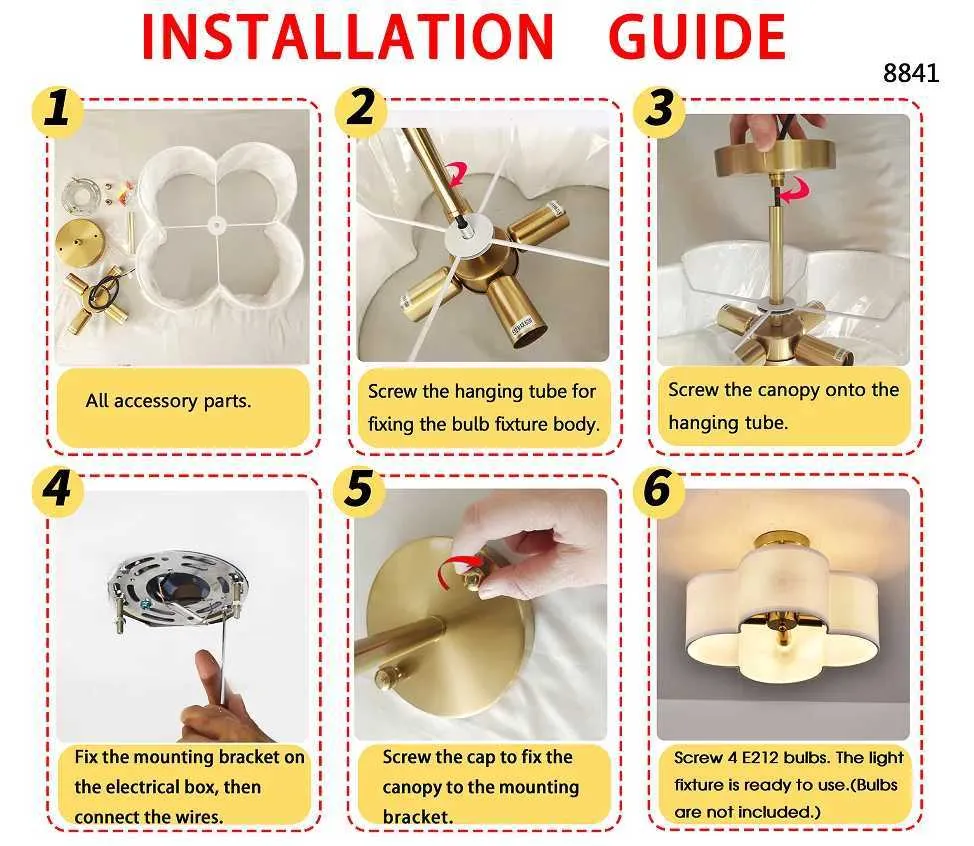 INSTALLATION GUIDE

8841

1

All accessory parts.

2

Screw the hanging tube for fixing the bulb fixture body.

3

Screw the canopy onto the hanging tube.

4

Fix the mounting bracket on the electrical box, then connect the wires.

5

Screw the cap to fix the canopy to the mounting bracket.

6

Screw 4 E212 bulbs. The light fixture is ready to use.(Bulbs are not included.)