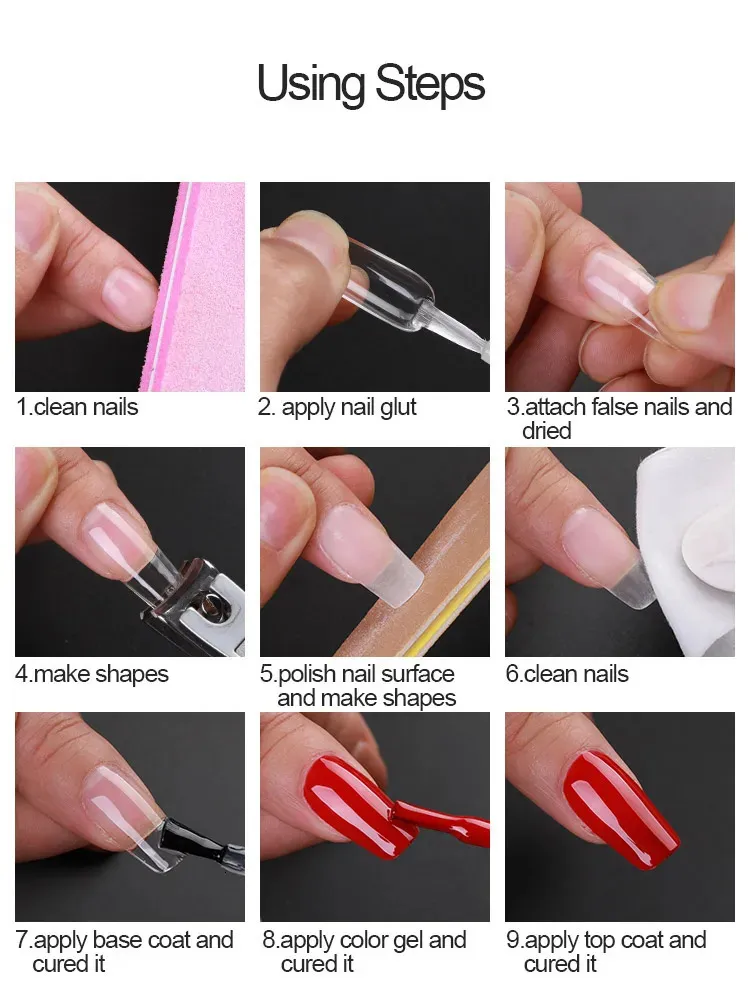 Using Steps

1.clean nails

2. apply nail glut

3.attach false nails and dried

4.make shapes

5.polish nail surface and make shapes

6.clean nails

7.apply base coat and cured it

8.apply color gel and cured it

9.apply top coat and cured it