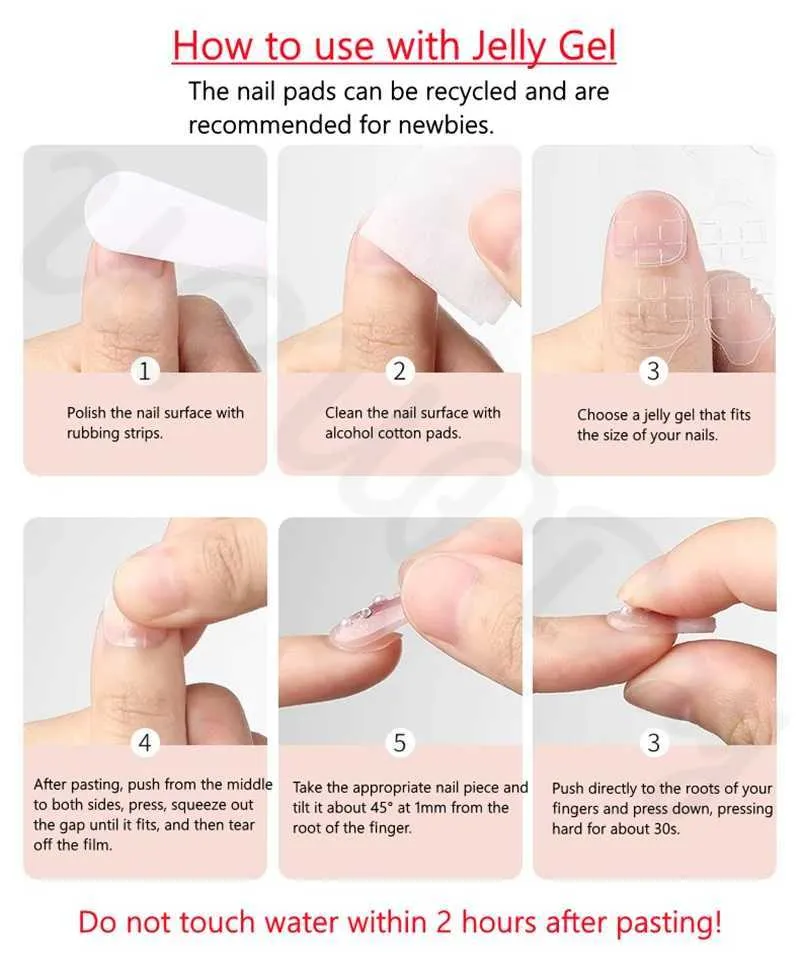 How to use with Jelly Gel

The nail pads can be recycled and are recommended for newbies.

1

Polish the nail surface with rubbing strips.

2

Clean the nail surface with alcohol cotton pads.

3

Choose a jelly gel that fits the size of your nails.

4

After pasting, push from the middle to both sides, press, squeeze out the gap until it fits, and then tear off the film.

5

Take the appropriate nail piece and tilt it about 45° at 1mm from the root of the finger.

3

Push directly to the roots of your fingers and press down, pressing hard for about 30s.

Do not touch water within 2 hours after pasting!