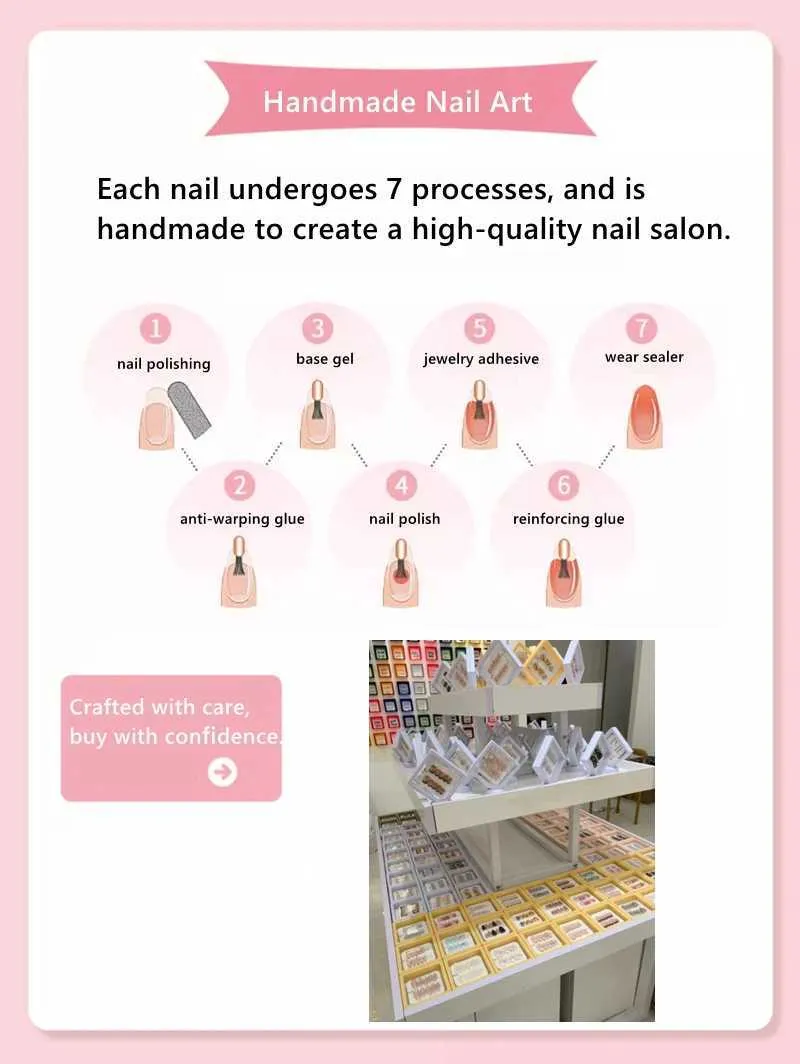 Handmade Nail Art

Each nail undergoes 7 processes, and is handmade to create a high-quality nail salon.

1 nail polishing

2 anti-warping glue

3 base gel

4 nail polish

5 jewelry adhesive

6 reinforcing glue

7 wear sealer

Crafted with care, buy with confidence.