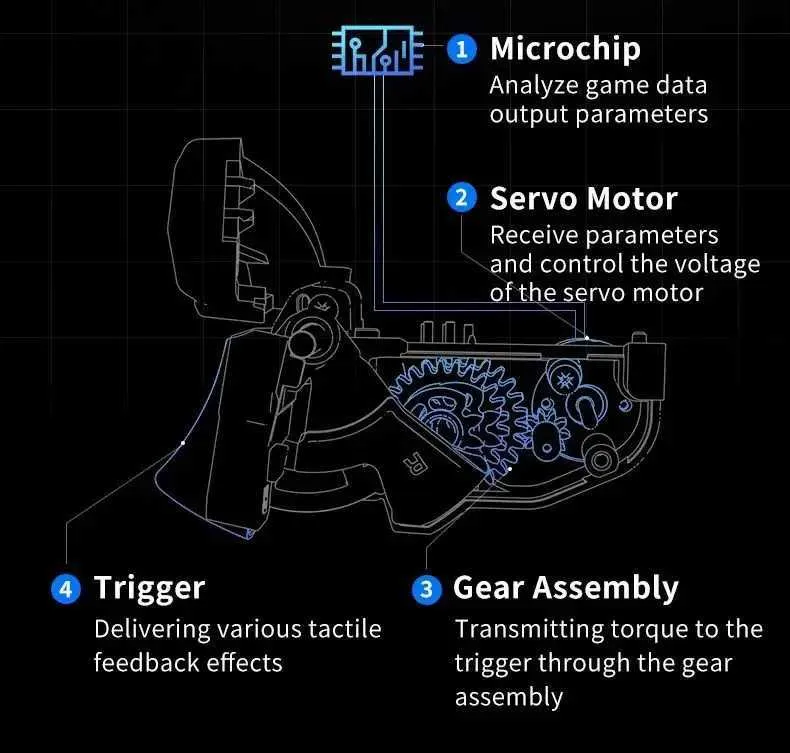 1 Microchip
Analyze game data output parameters

2 Servo Motor
Receive parameters and control the voltage of the servo motor

R

4 Trigger
Delivering various tactile feedback effects

3 Gear Assembly
Transmitting torque to the trigger through the gear assembly