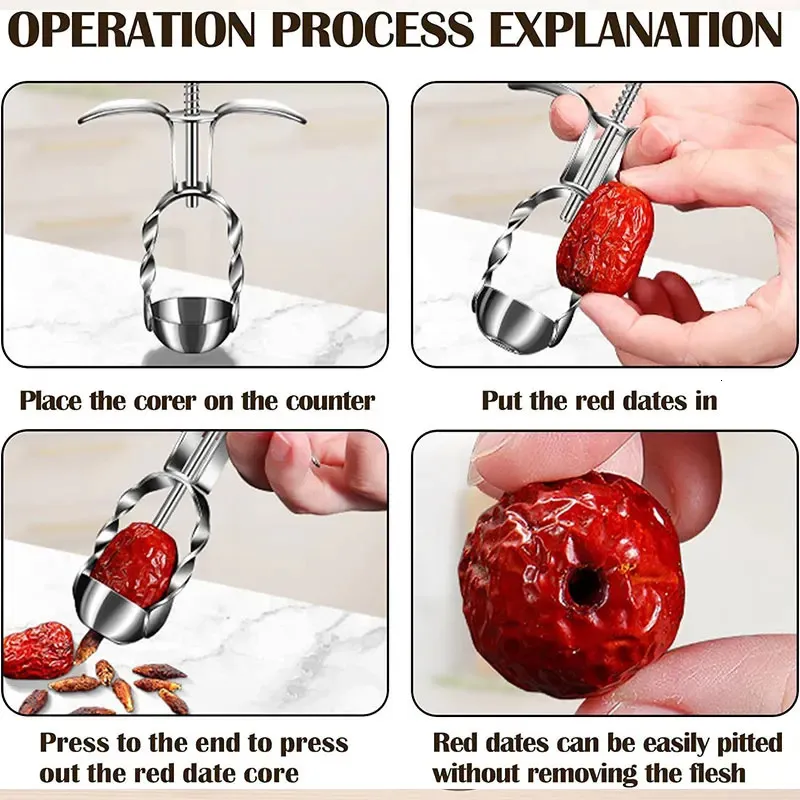 OPERATION PROCESS EXPLANATION

Place the corer on the counter

Put the red dates in

Press to the end to press out the red date core

Red dates can be easily pitted without removing the flesh