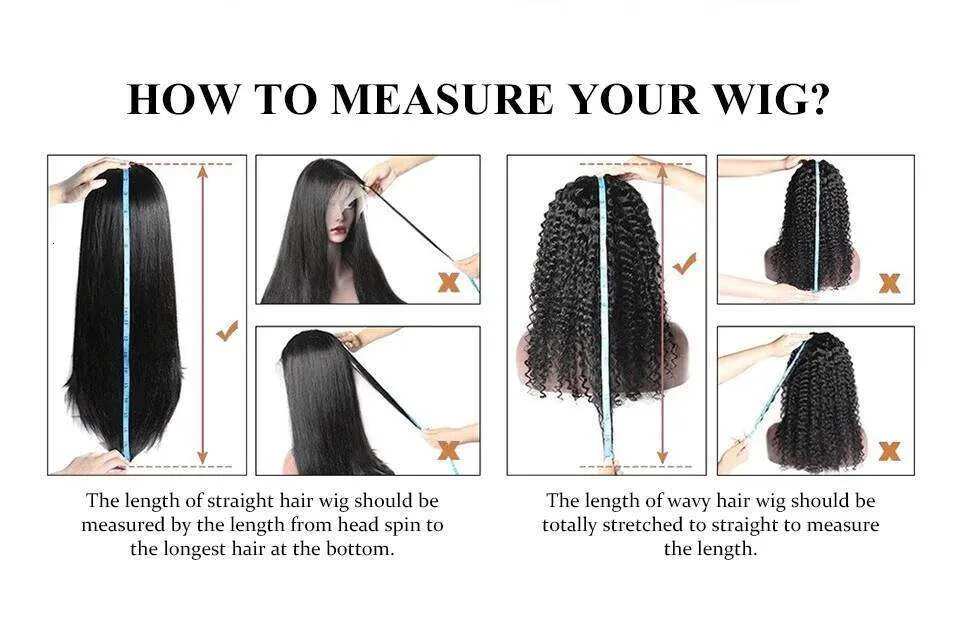 HOW TO MEASURE YOUR WIG?

The length of straight hair wig should be measured by the length from head spin to the longest hair at the bottom.

The length of wavy hair wig should be totally stretched to straight to measure the length.