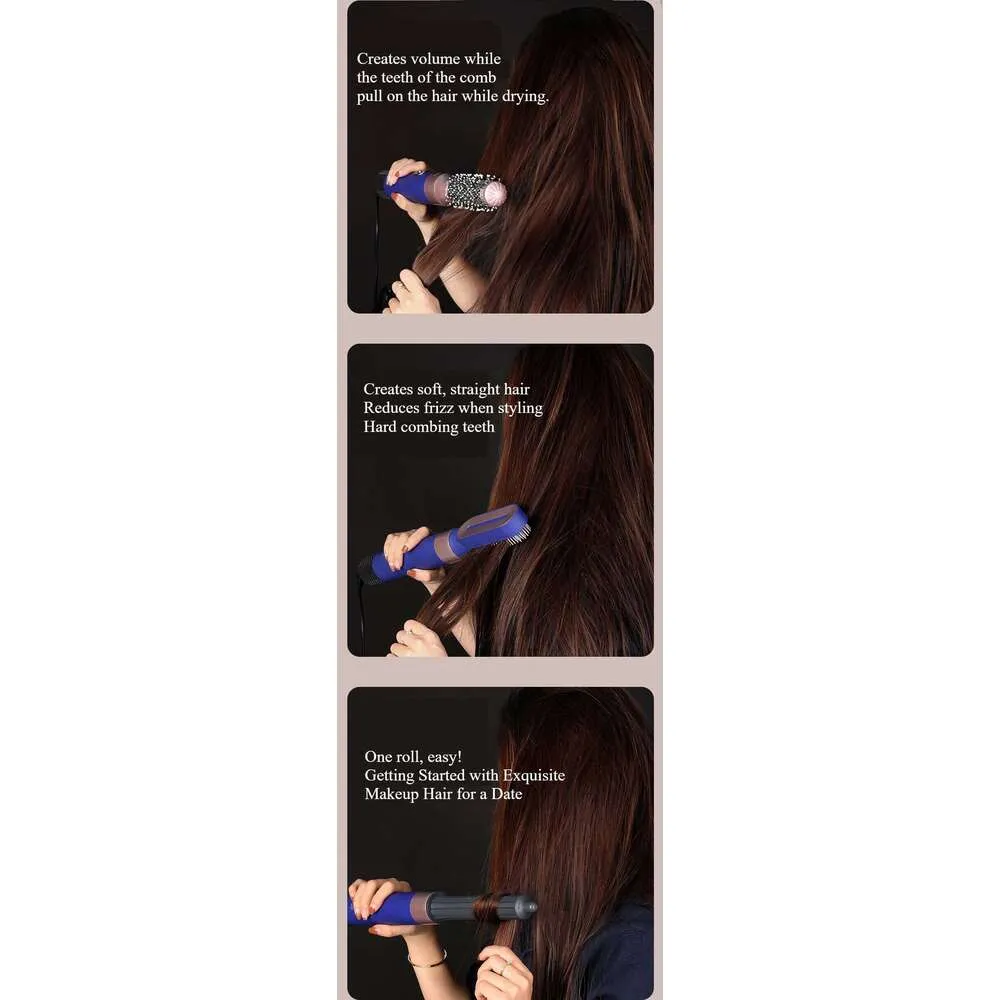 Creates volume while the teeth of the comb pull on the hair while drying.

Creates soft, straight hair
Reduces frizz when styling
Hard combing teeth

One roll, easy!
Getting Started with Exquisite Makeup Hair for a Date