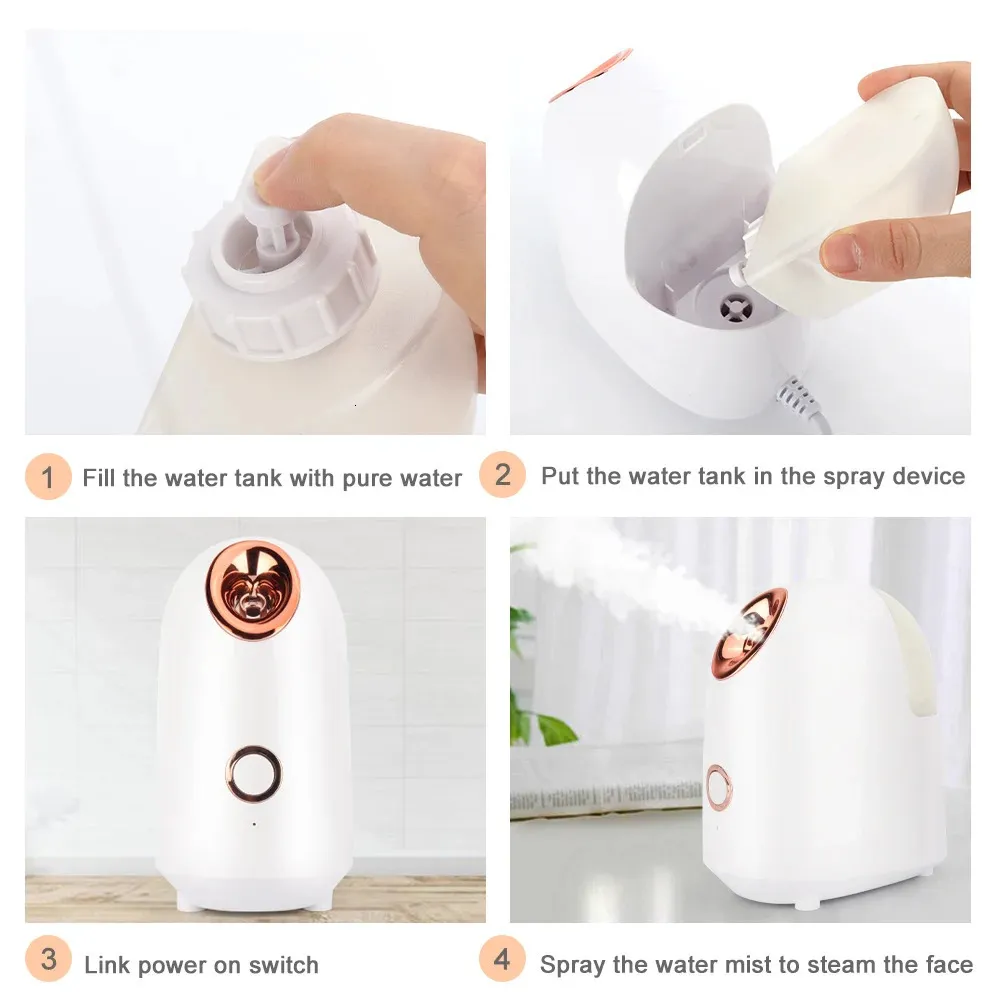 1 Fill the water tank with pure water

2 Put the water tank in the spray device

3 Link power on switch

4 Spray the water mist to steam the face