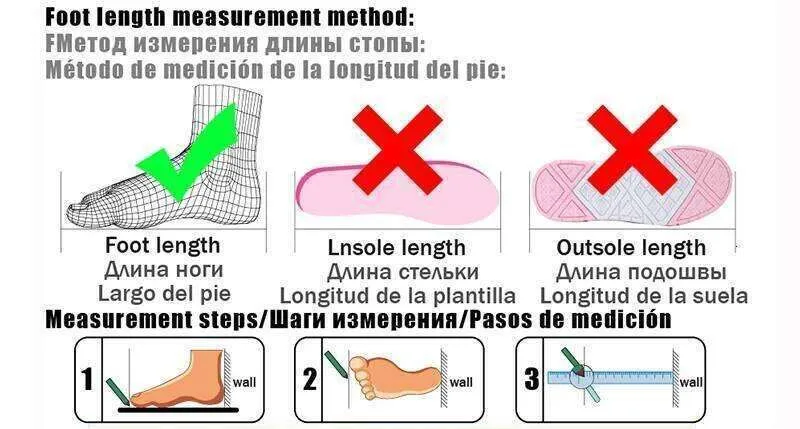 Foot length measurement method:
FМетод измерения длины стопы:
Método de medición de la longitud del pie:

Foot length
Длина ноги
Largo del pie

Lnsole length
Длина стельки
Longitud de la plantilla

Outsole length
Длина подошвы
Longitud de la suela

Measurement steps/Шаги измерения/Pasos de medición

1 wall

2 wall

3 wall