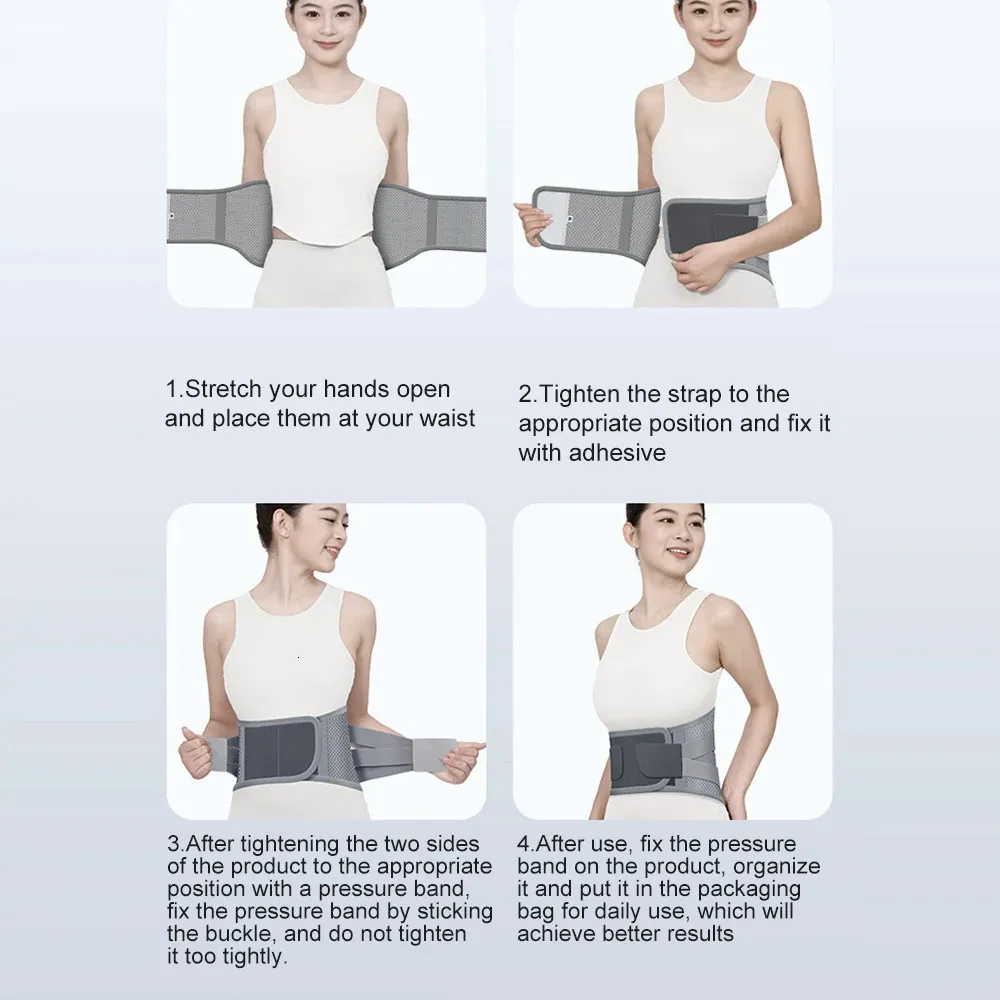 1.Stretch your hands open and place them at your waist

2.Tighten the strap to the appropriate position and fix it with adhesive

3.After tightening the two sides of the product to the appropriate position with a pressure band, fix the pressure band by sticking the buckle, and do not tighten it too tightly.

4.After use, fix the pressure band on the product, organize it and put it in the packaging bag for daily use, which will achieve better results