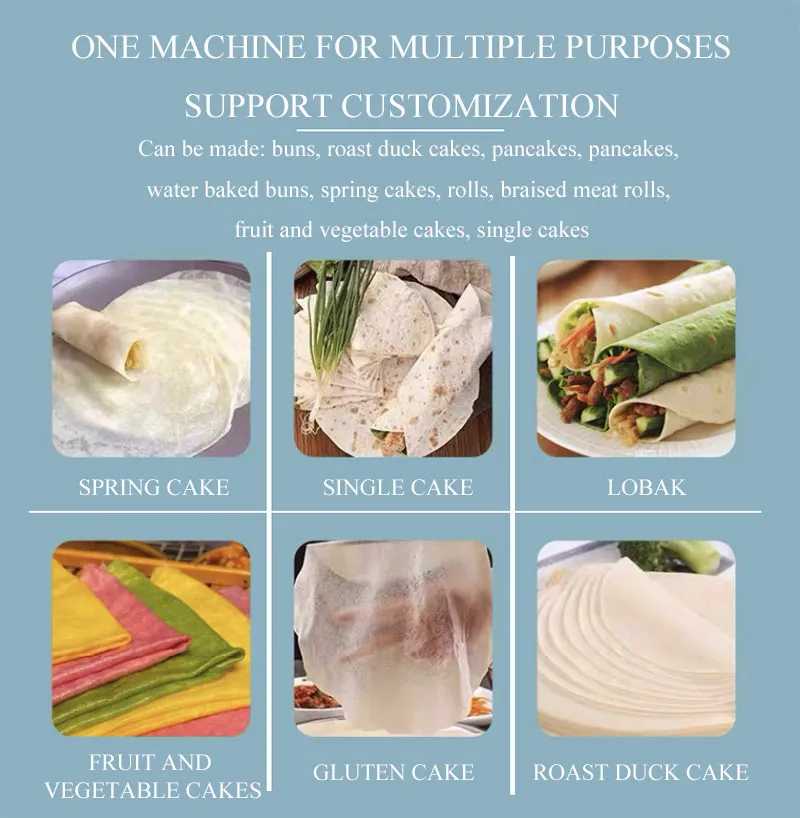 ONE MACHINE FOR MULTIPLE PURPOSES

SUPPORT CUSTOMIZATION

Can be made: buns, roast duck cakes, pancakes, pancakes, water baked buns, spring cakes, rolls, braised meat rolls, fruit and vegetable cakes, single cakes

SPRING CAKE

SINGLE CAKE

LOBAK

FRUIT AND VEGETABLE CAKES

GLUTEN CAKE

ROAST DUCK CAKE