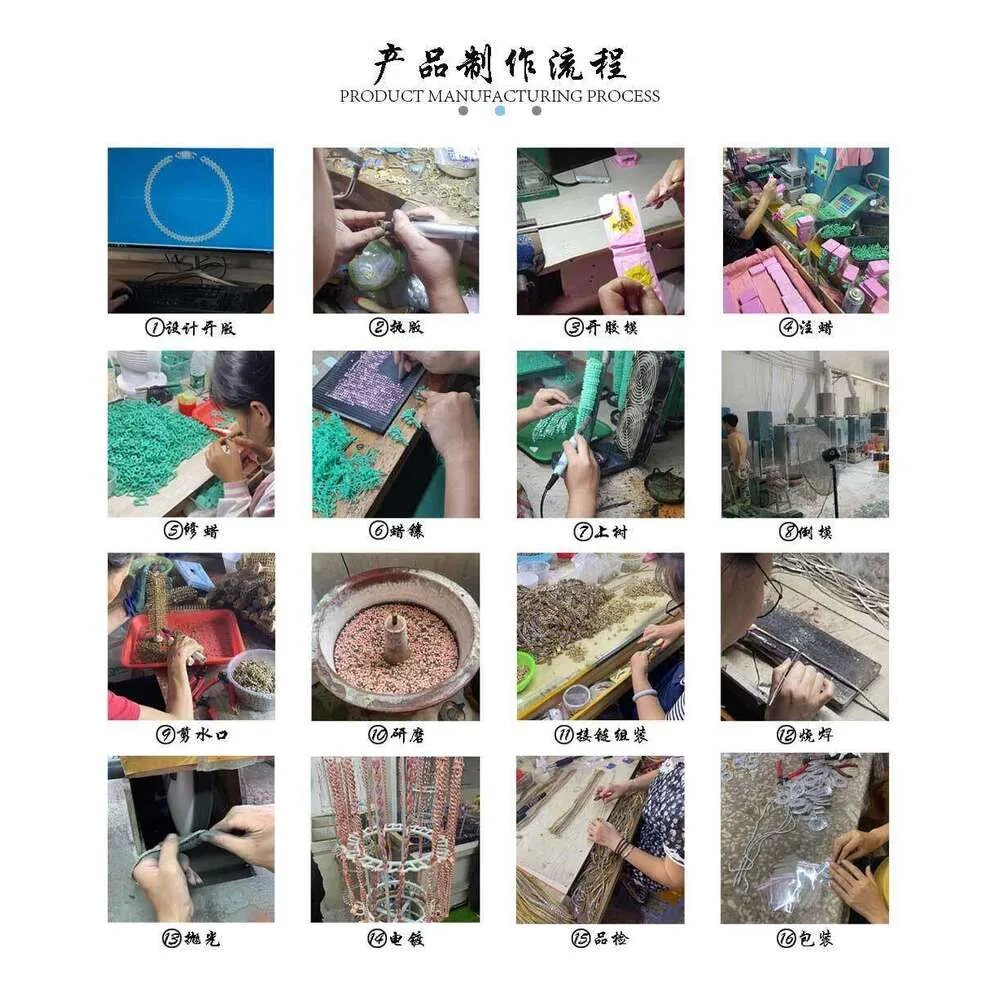 产品制作流程
PRODUCT MANUFACTURING PROCESS

①设计开版
②执版
③开胶模
④注蜡

⑤修蜡
⑥蜡镶
⑦上树
⑧倒模

⑨剪水口
⑩研磨
⑪接链组装
⑫烧焊

⑬抛光
⑭电镀
⑮品检
⑯包装