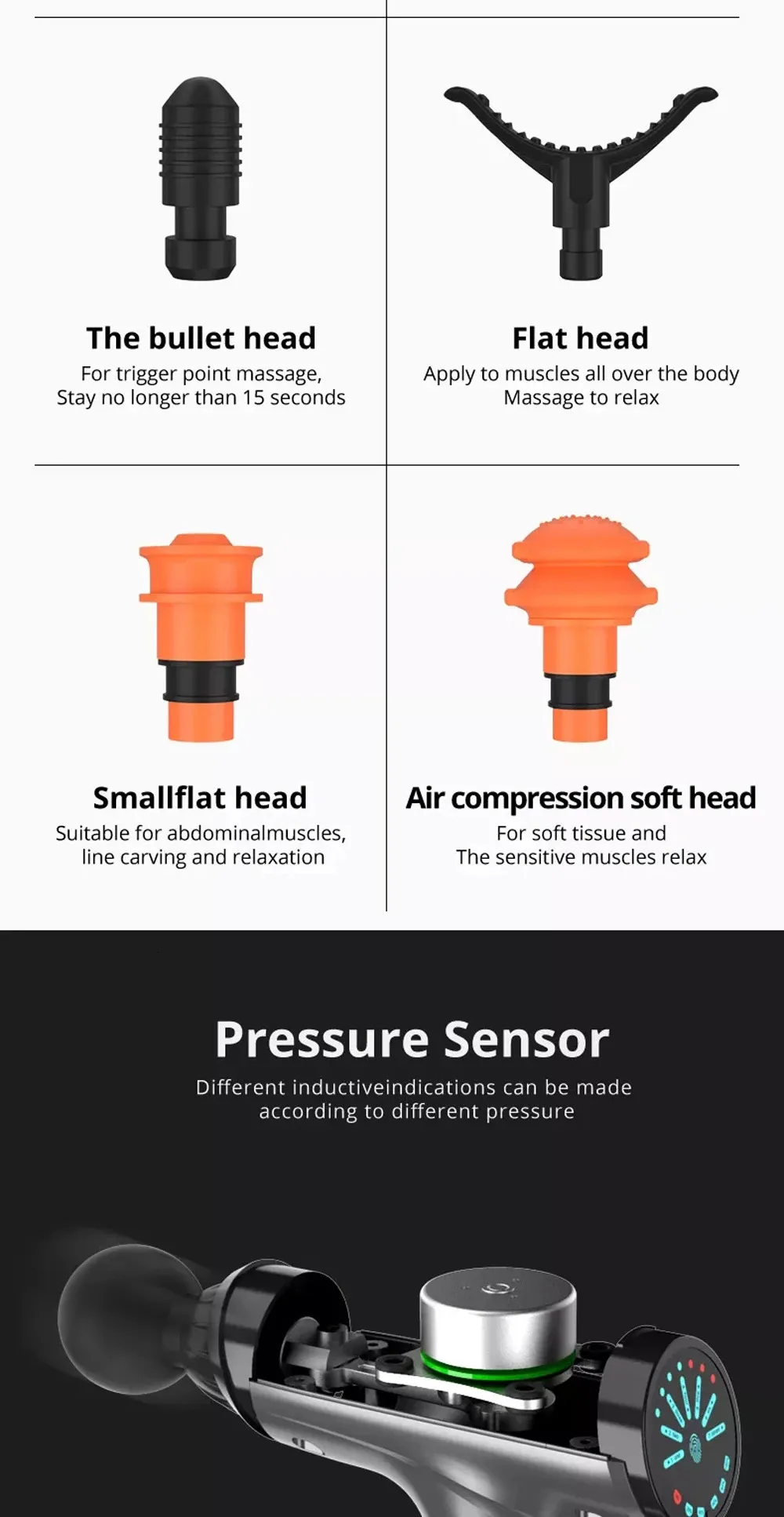 The bullet head
For trigger point massage,
Stay no longer than 15 seconds

Flat head
Apply to muscles all over the body
Massage to relax

Smallflat head
Suitable for abdominalmuscles,
line carving and relaxation

Air compression soft head
For soft tissue and
The sensitive muscles relax

Pressure Sensor
Different inductiveindications can be made
according to different pressure