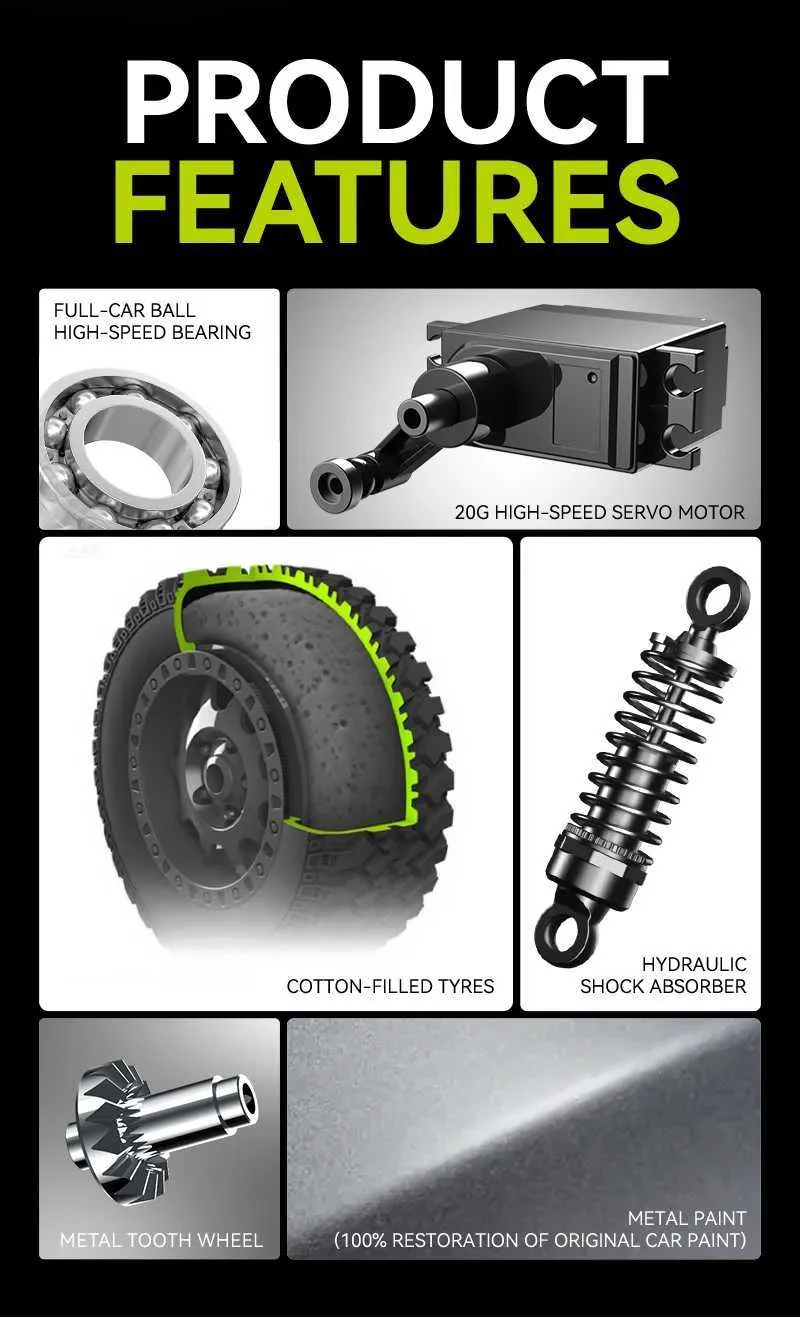 PRODUCT
FEATURES

FULL-CAR BALL
HIGH-SPEED BEARING

20G HIGH-SPEED SERVO MOTOR

COTTON-FILLED TYRES

HYDRAULIC
SHOCK ABSORBER

METAL TOOTH WHEEL

METAL PAINT
(100% RESTORATION OF ORIGINAL CAR PAINT)