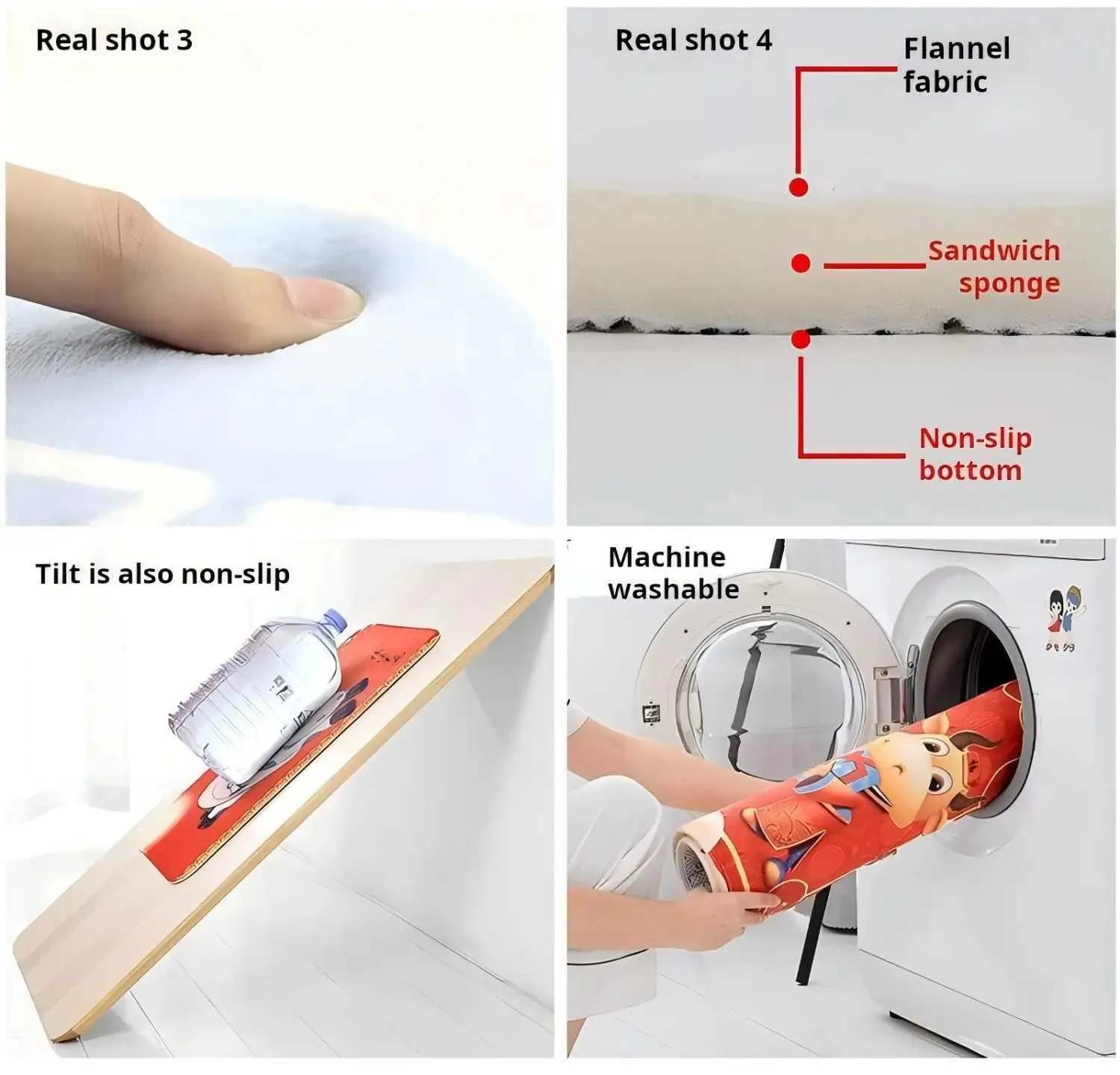 Real shot 3

Real shot 4

Flannel fabric

Sandwich sponge

Non-slip bottom

Tilt is also non-slip

Machine washable