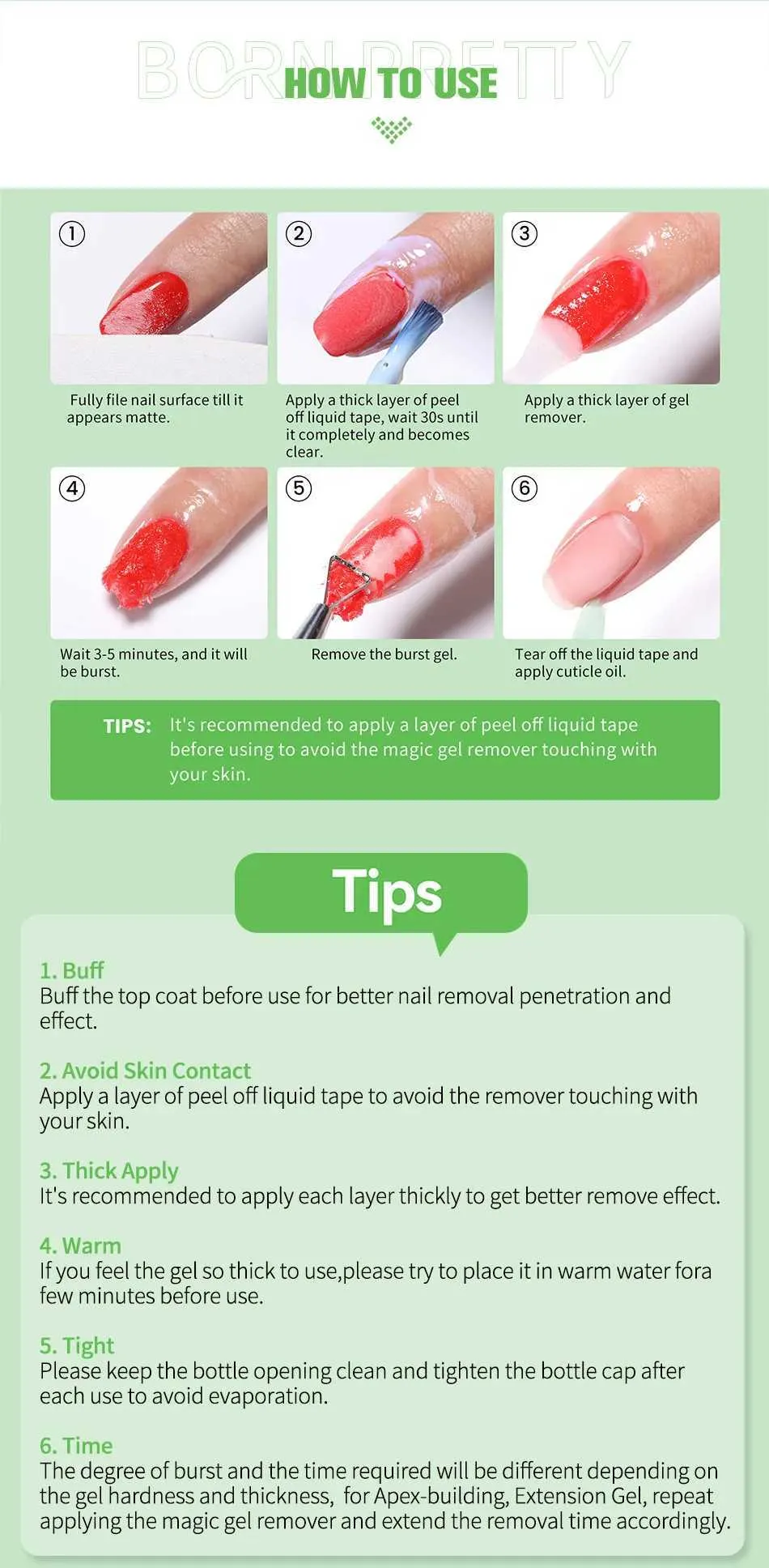 BORN PRETTY
HOW TO USE

①
Fully file nail surface till it appears matte.

②
Apply a thick layer of peel off liquid tape, wait 30s until it completely and becomes clear.

③
Apply a thick layer of gel remover.

④
Wait 3-5 minutes, and it will be burst.

⑤
Remove the burst gel.

⑥
Tear off the liquid tape and apply cuticle oil.

TIPS: It's recommended to apply a layer of peel off liquid tape before using to avoid the magic gel remover touching with your skin.

Tips

1. Buff
Buff the top coat before use for better nail removal penetration and effect.

2. Avoid Skin Contact
Apply a layer of peel off liquid tape to avoid the remover touching with your skin.

3. Thick Apply
It's recommended to apply each layer thickly to get better remove effect.

4. Warm
If you feel the gel so thick to use,please try to place it in warm water fora few minutes before use.

5. Tight
Please keep the bottle opening clean and tighten the bottle cap after each use to avoid evaporation.

6. Time
The degree of burst and the time required will be different depending on the gel hardness and thickness, for Apex-building, Extension Gel, repeat applying the magic gel remover and extend the removal time accordingly.