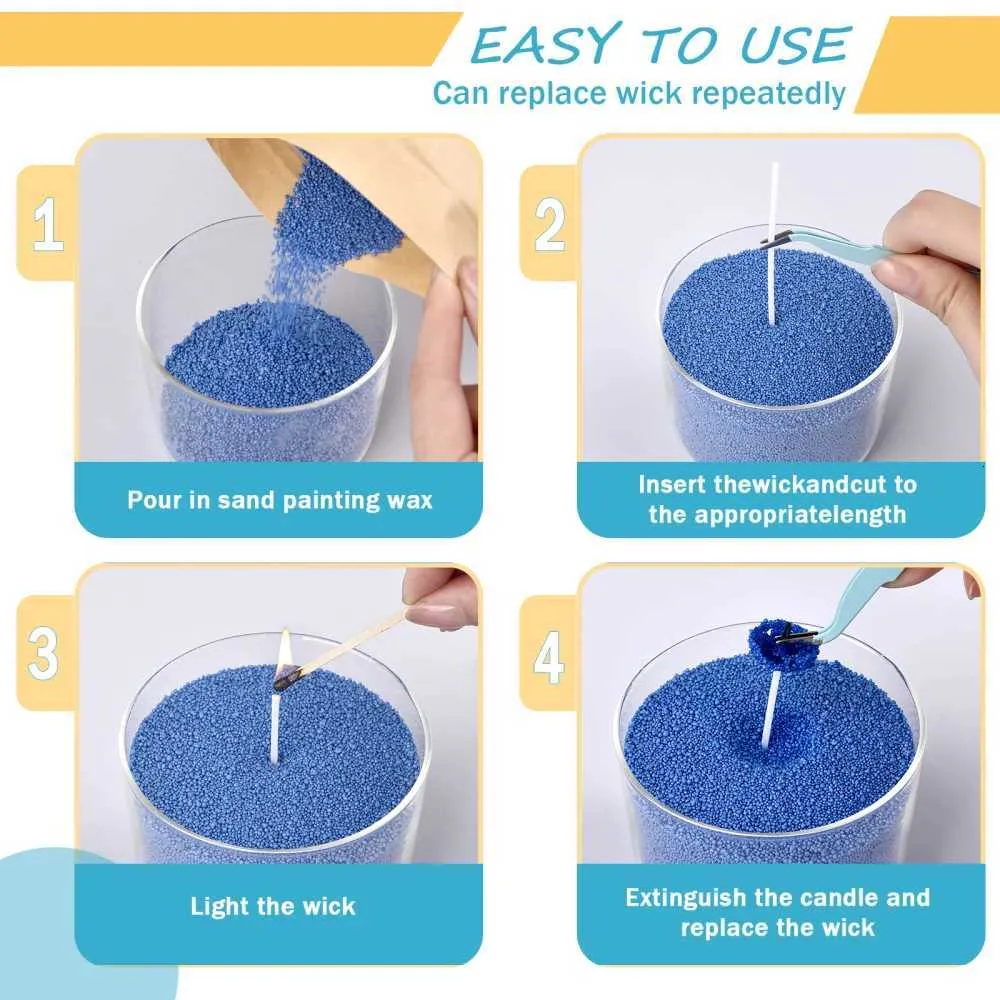 EASY TO USE
Can replace wick repeatedly

1

Pour in sand painting wax

2

Insert thewickandcut to the appropriatelength

3

Light the wick

4

Extinguish the candle and replace the wick