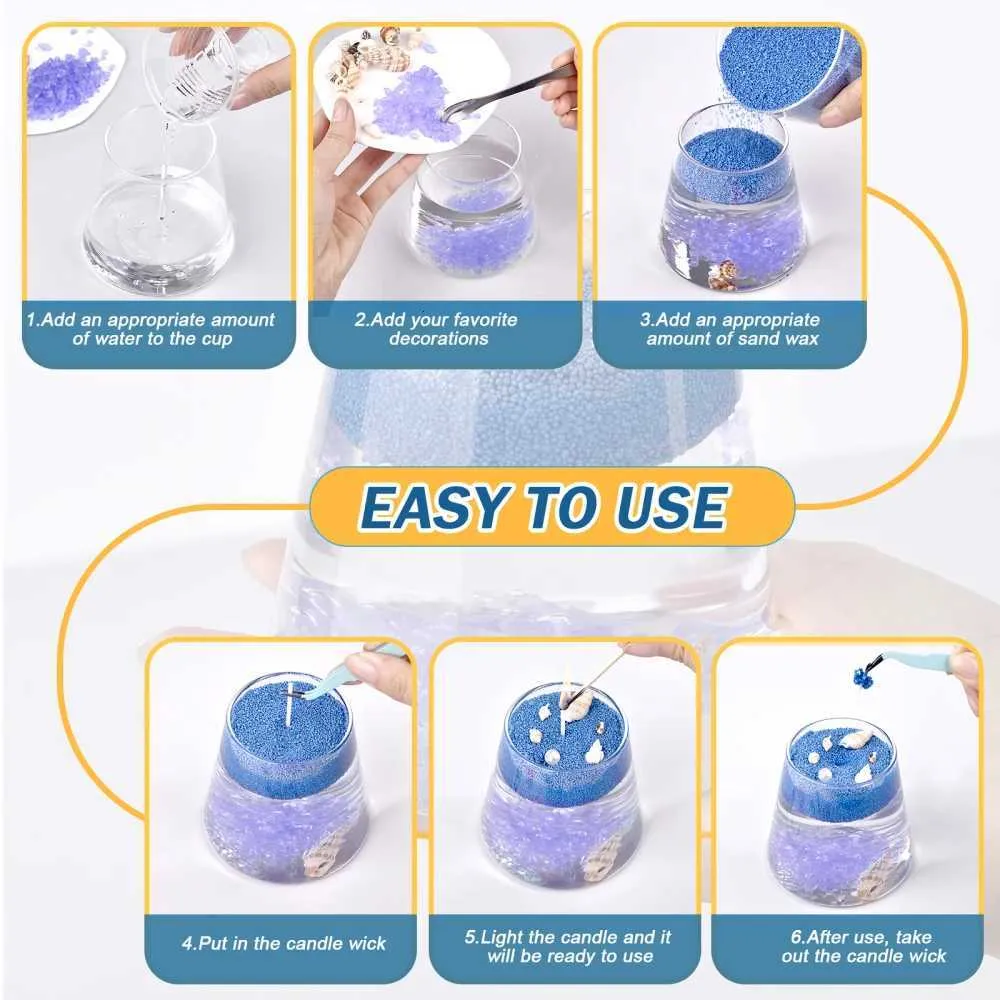 1.Add an appropriate amount of water to the cup

2.Add your favorite decorations

3.Add an appropriate amount of sand wax

EASY TO USE

4.Put in the candle wick

5.Light the candle and it will be ready to use

6.After use, take out the candle wick