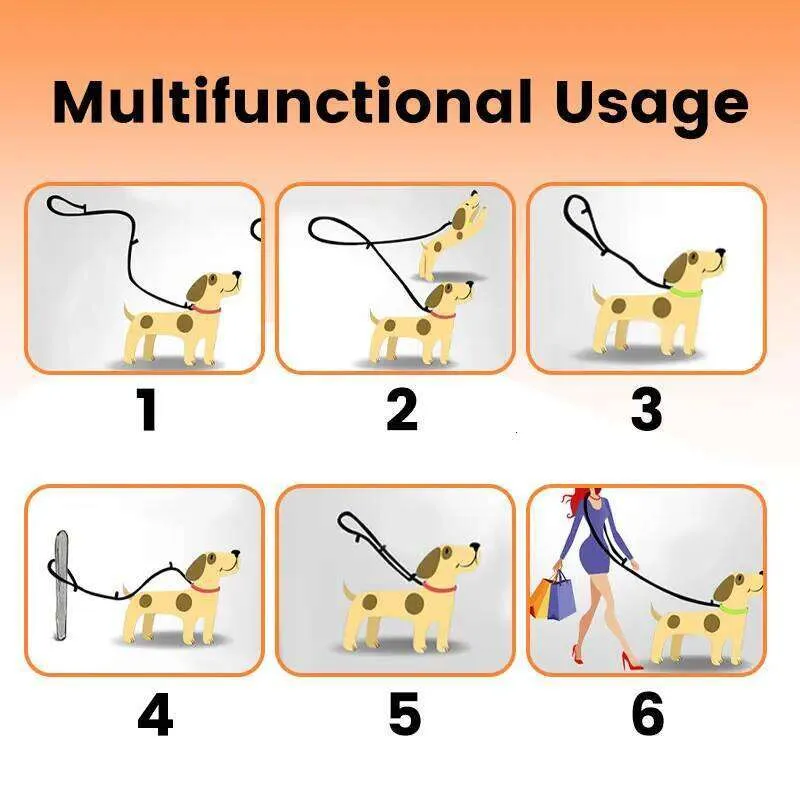 Multifunctional Usage

1

2

3

4

5

6