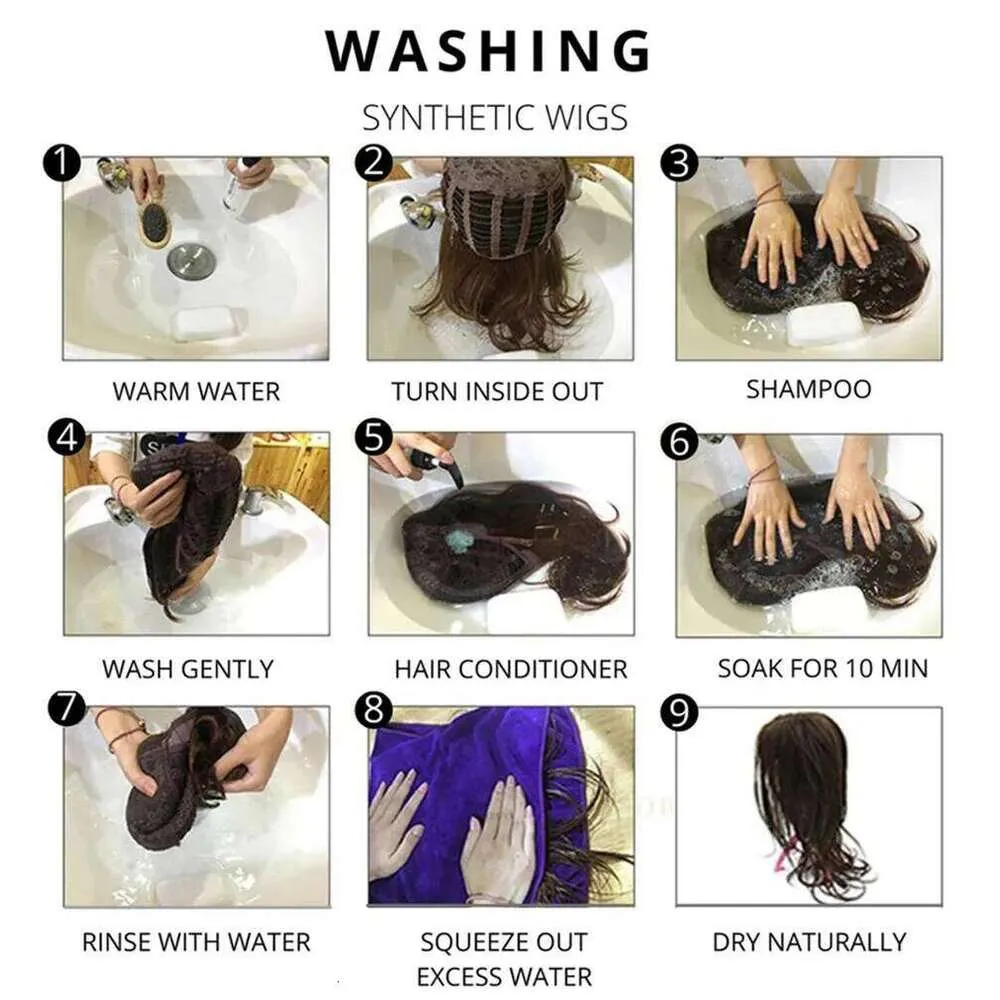 WASHING

SYNTHETIC WIGS

1 WARM WATER

2 TURN INSIDE OUT

3 SHAMPOO

4 WASH GENTLY

5 HAIR CONDITIONER

6 SOAK FOR 10 MIN

7 RINSE WITH WATER

8 SQUEEZE OUT EXCESS WATER

9 DRY NATURALLY