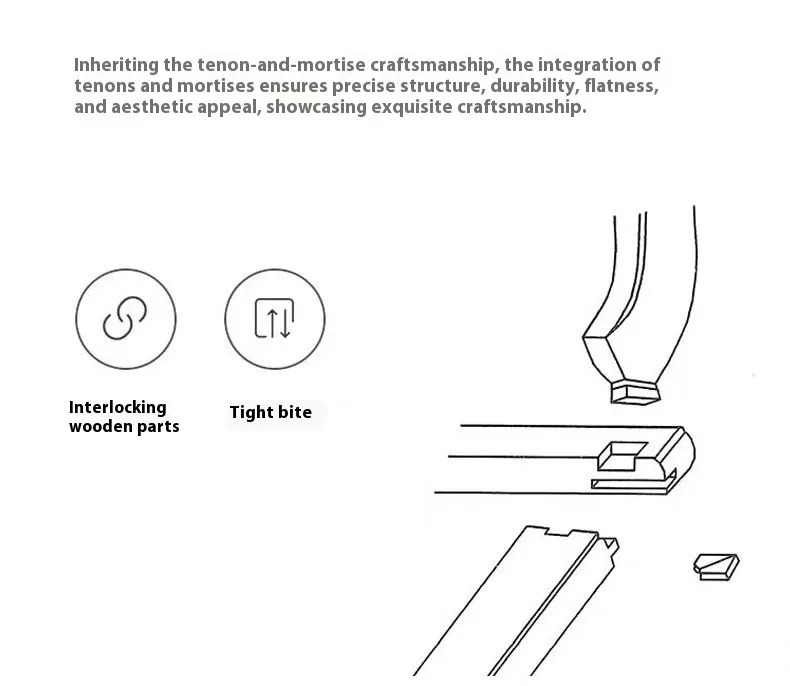 Inheriting the tenon-and-mortise craftsmanship, the integration of tenons and mortises ensures precise structure, durability, flatness, and aesthetic appeal, showcasing exquisite craftsmanship.

Interlocking wooden parts

Tight bite