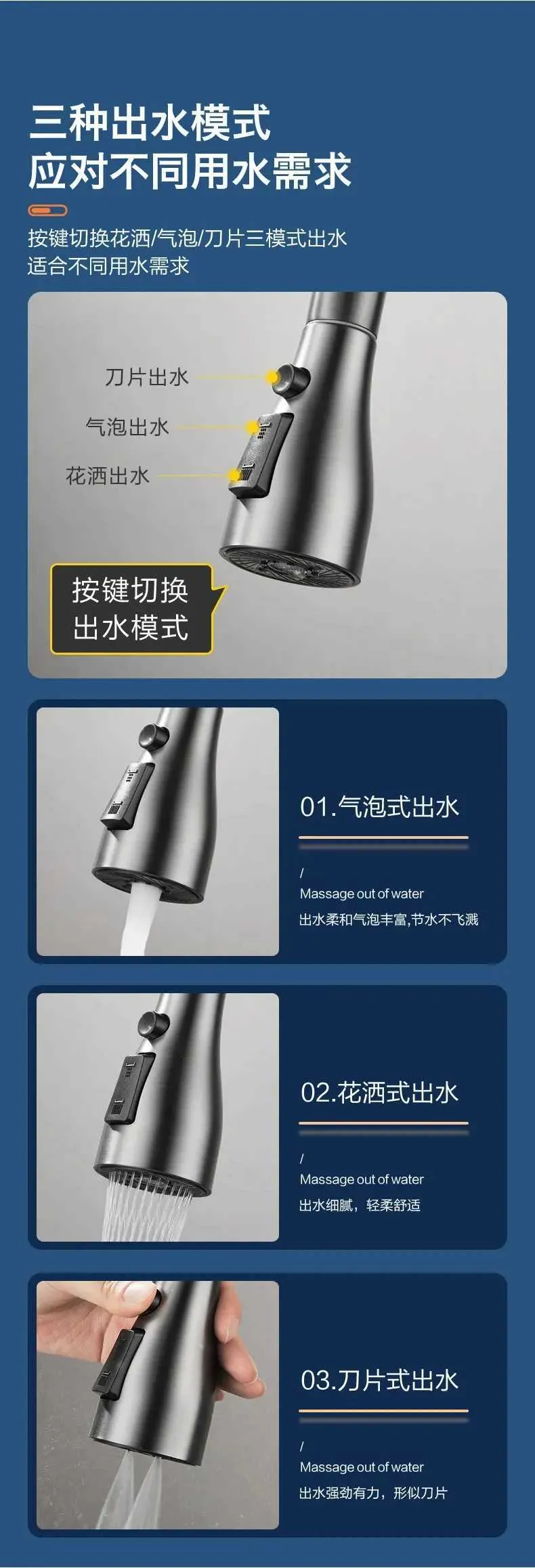 三种出水模式
应对不同用水需求

按键切换花洒/气泡/刀片三模式出水
适合不同用水需求

刀片出水
气泡出水
花洒出水

按键切换
出水模式

01.气泡式出水

/
Massage out of water
出水柔和气泡丰富,节水不飞溅

02.花洒式出水

/
Massage out of water
出水细腻，轻柔舒适

03.刀片式出水

/
Massage out of water
出水强劲有力，形似刀片