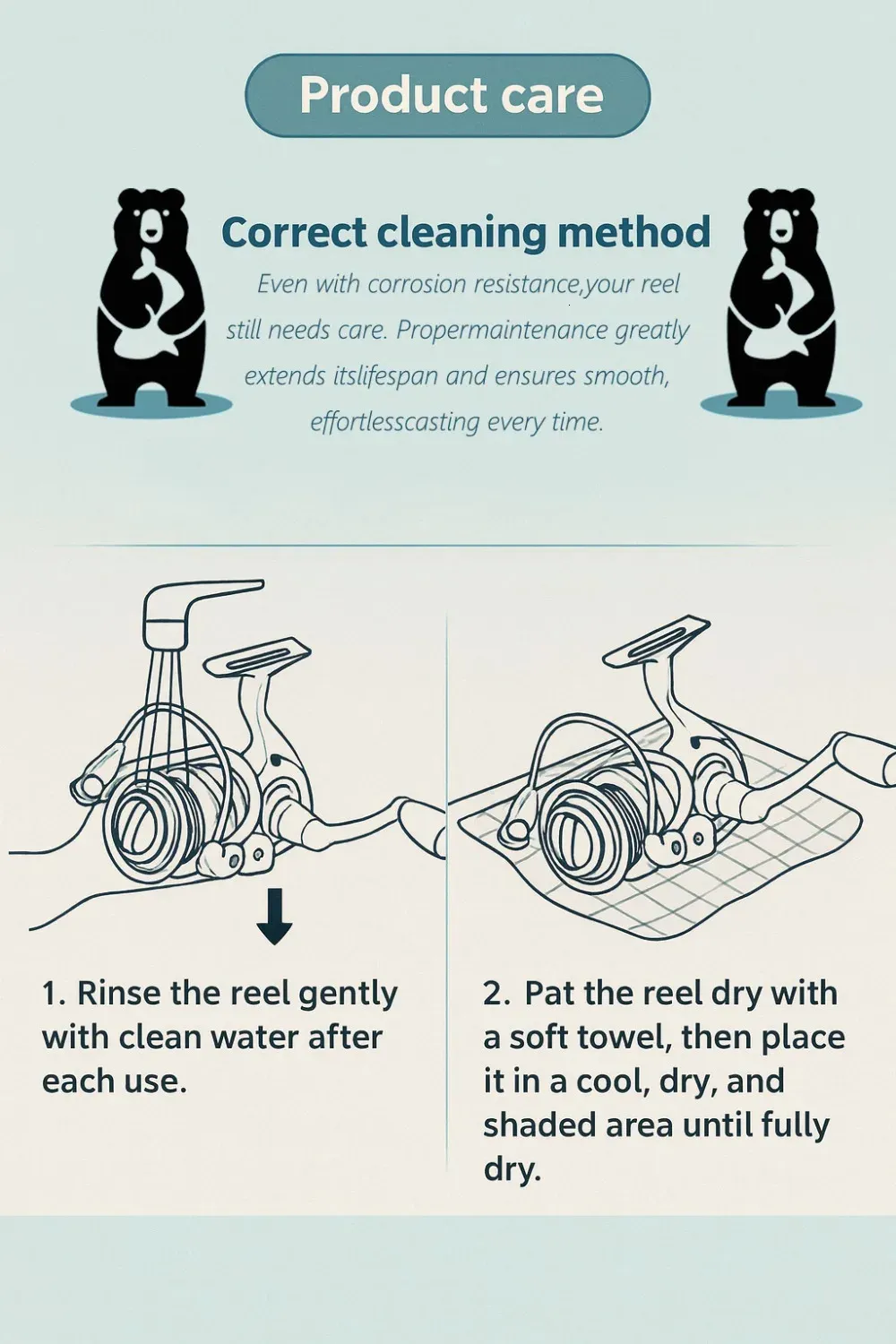 Product care

Correct cleaning method

Even with corrosion resistance,your reel still needs care. Propermaintenance greatly extends itslifespan and ensures smooth, effortlesscasting every time.

1. Rinse the reel gently with clean water after each use.

2. Pat the reel dry with a soft towel, then place it in a cool, dry, and shaded area until fully dry.