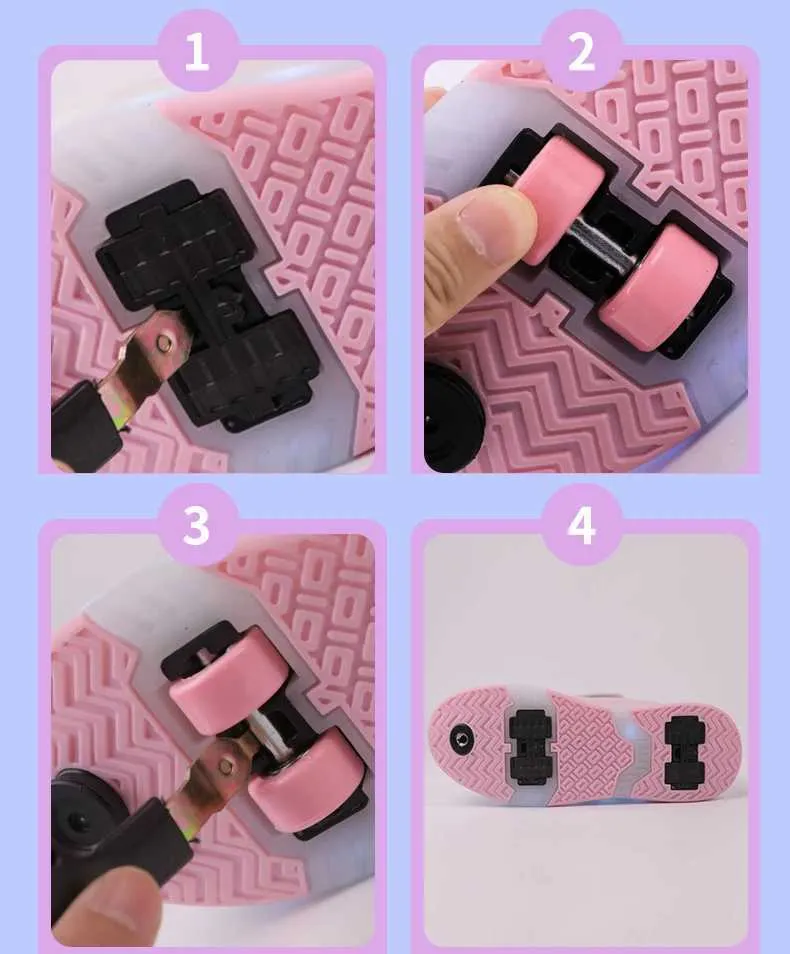 1

2

3

4