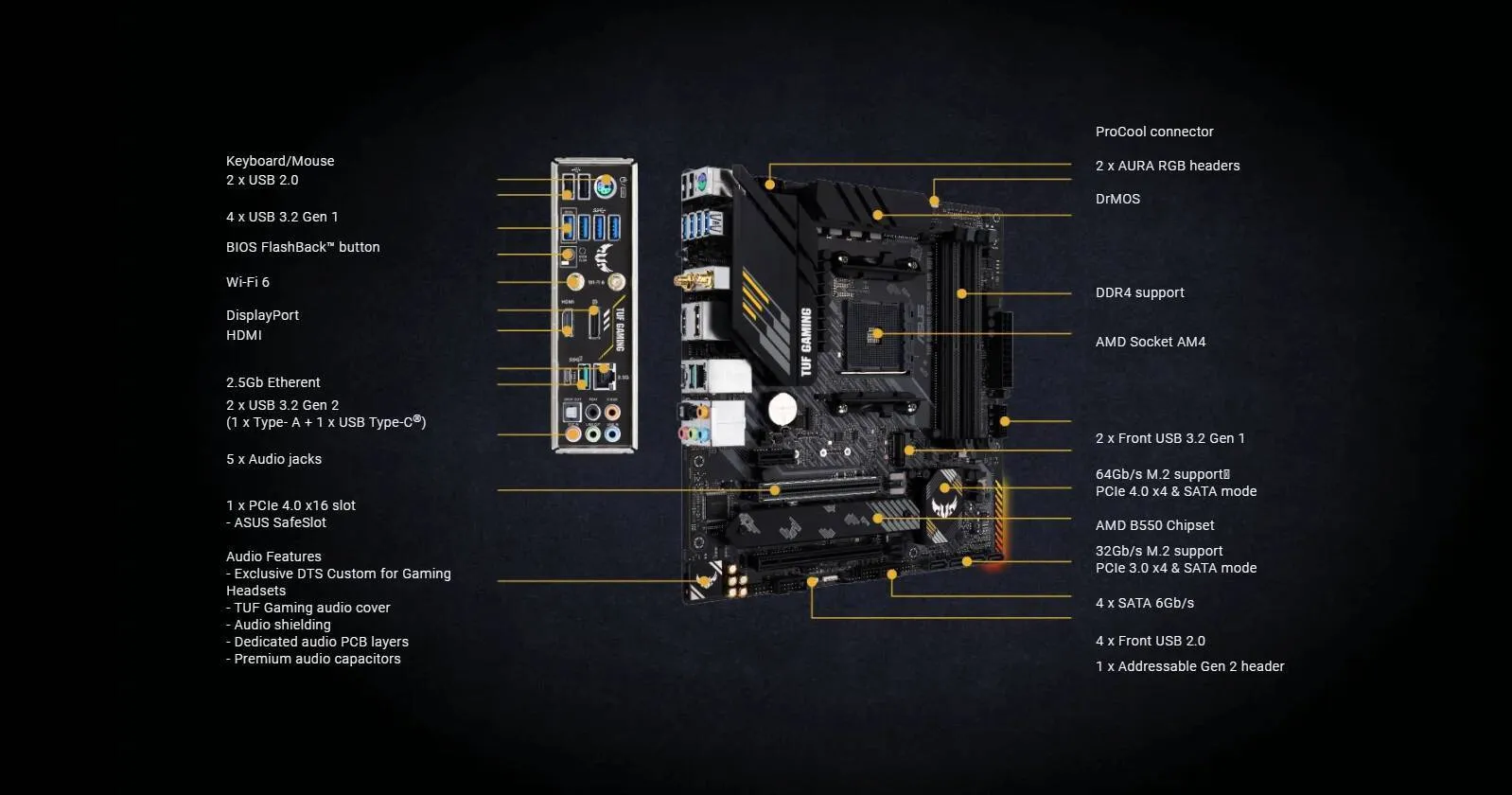 Keyboard/Mouse
2 x USB 2.0

4 x USB 3.2 Gen 1

BIOS FlashBack™ button

Wi-Fi 6

DisplayPort
HDMI

2.5Gb Etherent

2 x USB 3.2 Gen 2
(1 x Type- A + 1 x USB Type-C®)

5 x Audio jacks

1 x PCIe 4.0 x16 slot
- ASUS SafeSlot

Audio Features
- Exclusive DTS Custom for Gaming Headsets
- TUF Gaming audio cover
- Audio shielding
- Dedicated audio PCB layers
- Premium audio capacitors

TUF GAMING

TUF GAMING

ProCool connector

2 x AURA RGB headers

DrMOS

DDR4 support

AMD Socket AM4

2 x Front USB 3.2 Gen 1

64Gb/s M.2 support
PCIe 4.0 x4 & SATA mode

AMD B550 Chipset

32Gb/s M.2 support
PCIe 3.0 x4 & SATA mode

4 x SATA 6Gb/s

4 x Front USB 2.0

1 x Addressable Gen 2 header