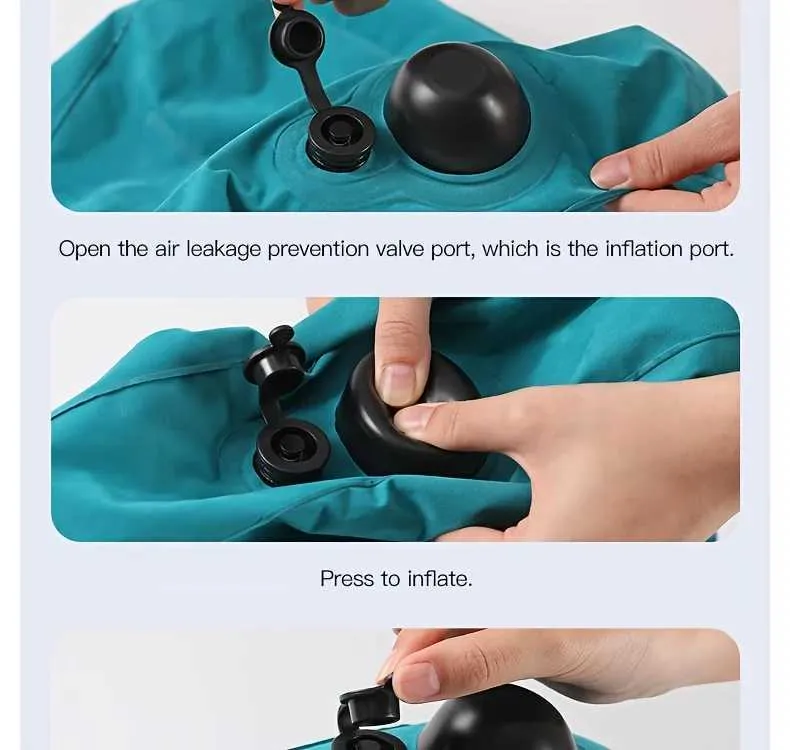 Open the air leakage prevention valve port, which is the inflation port.

Press to inflate.