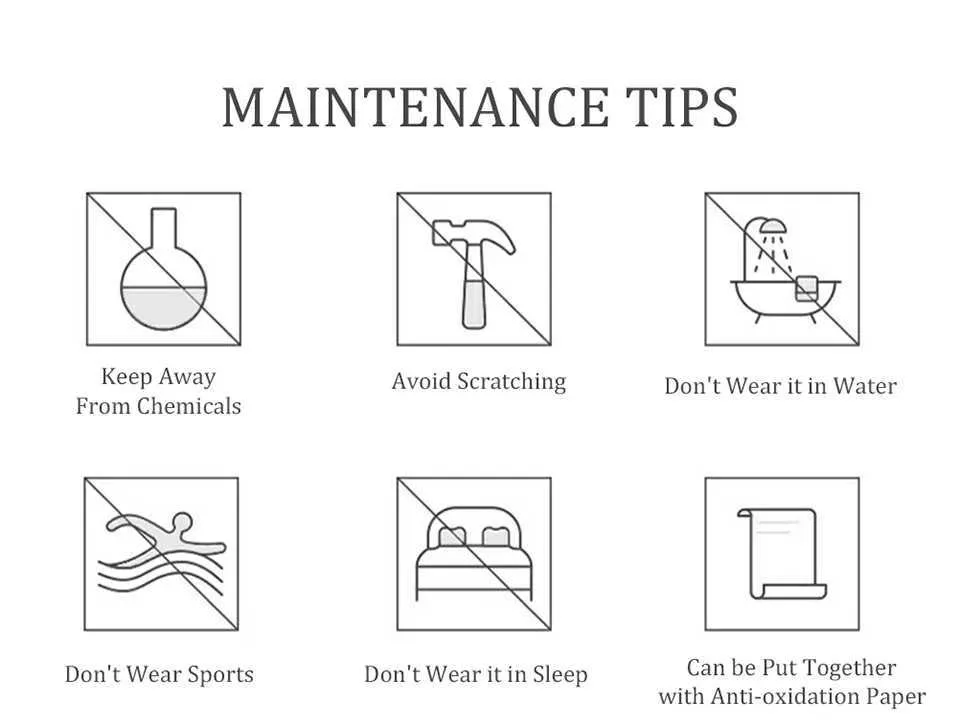 MAINTENANCE TIPS

Keep Away From Chemicals

Avoid Scratching

Don't Wear it in Water

Don't Wear Sports

Don't Wear it in Sleep

Can be Put Together with Anti-oxidation Paper